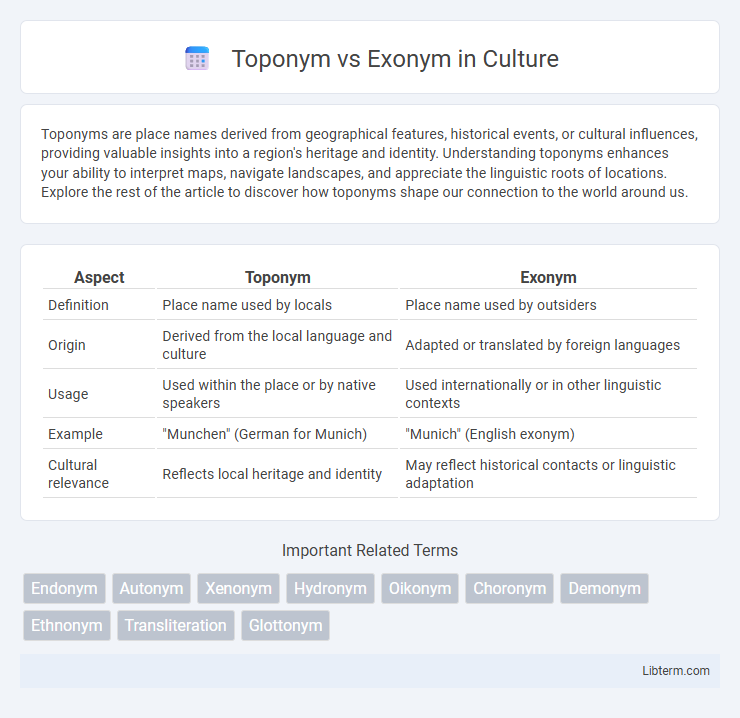 Toponym vs Exonym in Culture

Toponyms are place names derived from geographical features, historical events, or cultural influences, providing valuable insights into a region's heritage and identity. Understanding toponyms enhances your ability to interpret maps, navigate landscapes, and appreciate the linguistic roots of locations. Explore the rest of the article to discover how toponyms shape our connection to the world around us.

| Aspect | Toponym | Exonym |
|---|---|---|
| Definition | Place name used by locals | Place name used by outsiders |
| Origin | Derived from the local language and culture | Adapted or translated by foreign languages |
| Usage | Used within the place or by native speakers | Used internationally or in other linguistic contexts |
| Example | "Munchen" (German for Munich) | "Munich" (English exonym) |
| Cultural relevance | Reflects local heritage and identity | May reflect historical contacts or linguistic adaptation |

Important Related Terms

Endonym Autonym Xenonym Hydronym Oikonym Choronym Demonym Ethnonym Transliteration Glottonym

Libterm.com