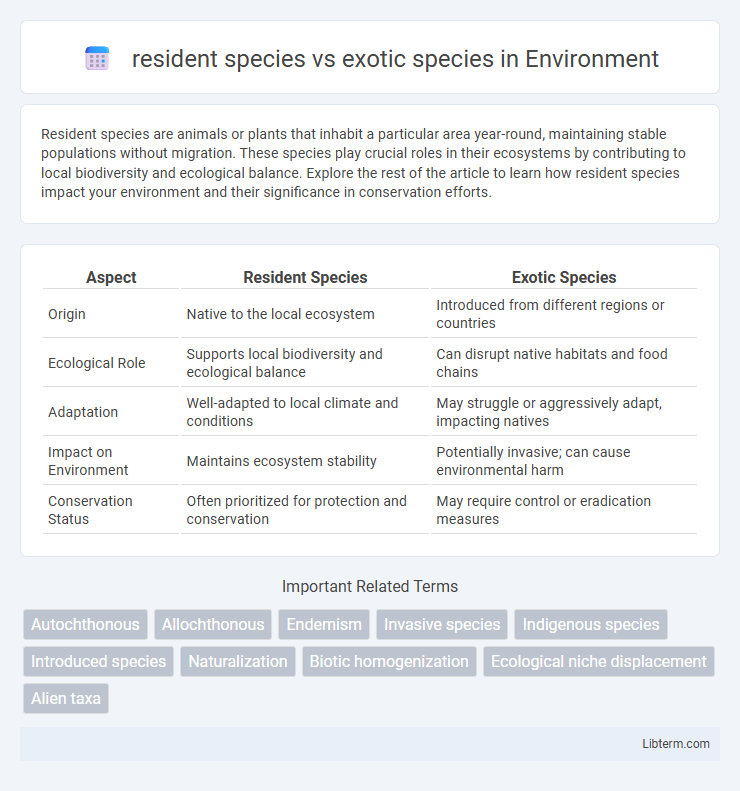 resident species vs exotic species in Environment

Resident species are animals or plants that inhabit a particular area year-round, maintaining stable populations without migration. These species play crucial roles in their ecosystems by contributing to local biodiversity and ecological balance. Explore the rest of the article to learn how resident species impact your environment and their significance in conservation efforts.

| Aspect | Resident Species | Exotic Species |
|---|---|---|
| Origin | Native to the local ecosystem | Introduced from different regions or countries |
| Ecological Role | Supports local biodiversity and ecological balance | Can disrupt native habitats and food chains |
| Adaptation | Well-adapted to local climate and conditions | May struggle or aggressively adapt, impacting natives |
| Impact on Environment | Maintains ecosystem stability | Potentially invasive; can cause environmental harm |
| Conservation Status | Often prioritized for protection and conservation | May require control or eradication measures |

Important Related Terms

Autochthonous
Allochthonous
Endemism
Invasive species
Indigenous species
Introduced species
Naturalization
Biotic homogenization
Ecological niche displacement
Alien taxa

Libterm.com