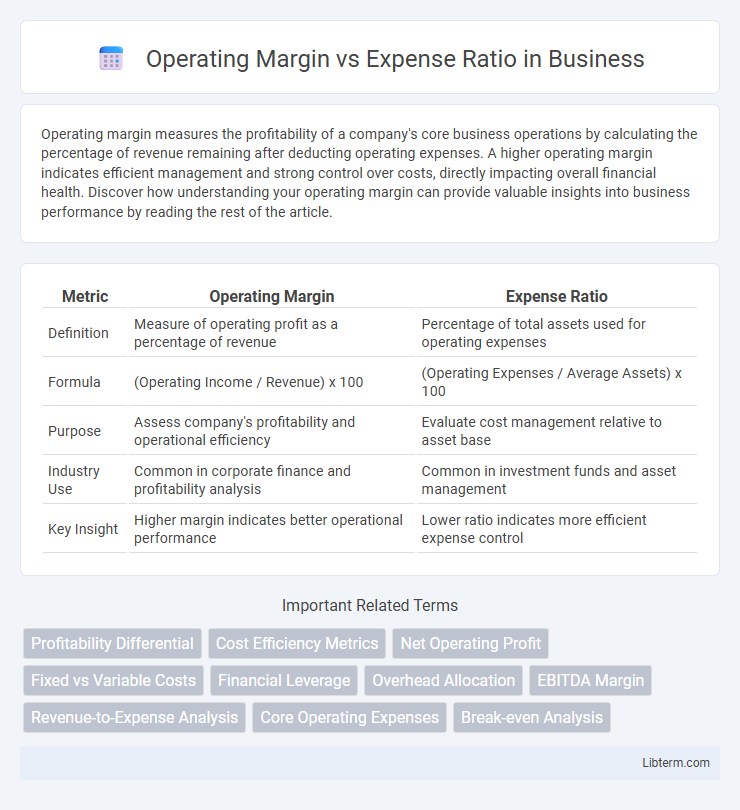 Operating Margin vs Expense Ratio in Business

Operating margin measures the profitability of a company's core business operations by calculating the percentage of revenue remaining after deducting operating expenses. A higher operating margin indicates efficient management and strong control over costs, directly impacting overall financial health. Discover how understanding your operating margin can provide valuable insights into business performance by reading the rest of the article.

| Metric | Operating Margin | Expense Ratio |
|---|---|---|
| Definition | Measure of operating profit as a percentage of revenue | Percentage of total assets used for operating expenses |
| Formula | (Operating Income / Revenue) x 100 | (Operating Expenses / Average Assets) x 100 |
| Purpose | Assess company's profitability and operational efficiency | Evaluate cost management relative to asset base |
| Industry Use | Common in corporate finance and profitability analysis | Common in investment funds and asset management |
| Key Insight | Higher margin indicates better operational performance | Lower ratio indicates more efficient expense control |

Important Related Terms

Profitability Differential
Cost Efficiency Metrics
Net Operating Profit
Fixed vs Variable Costs
Financial Leverage
Overhead Allocation
EBITDA Margin
Revenue-to-Expense Analysis
Core Operating Expenses
Break-even Analysis

Libterm.com