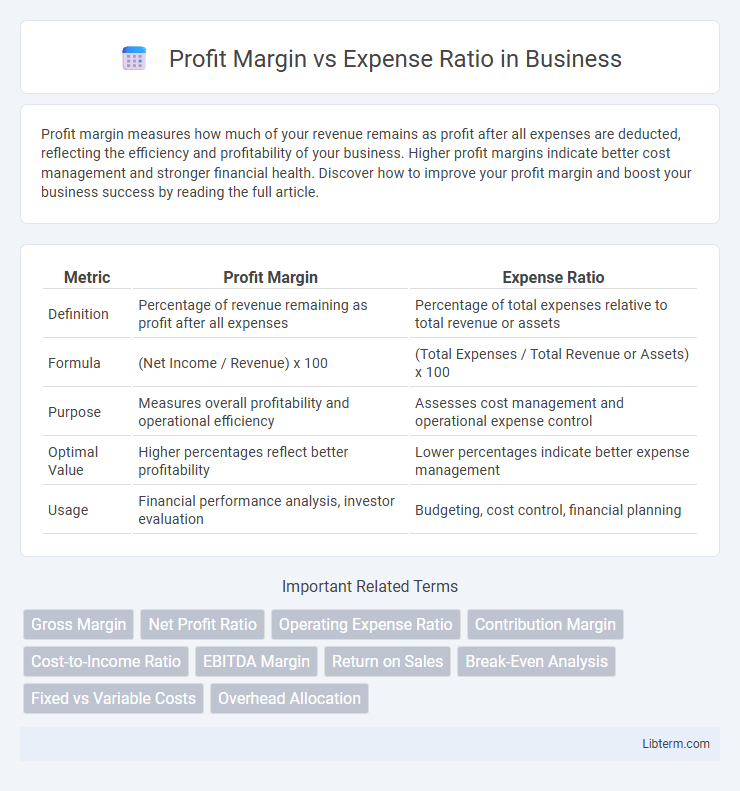 Profit Margin vs Expense Ratio in Business

Profit margin measures how much of your revenue remains as profit after all expenses are deducted, reflecting the efficiency and profitability of your business. Higher profit margins indicate better cost management and stronger financial health. Discover how to improve your profit margin and boost your business success by reading the full article.

| Metric | Profit Margin | Expense Ratio |
|---|---|---|
| Definition | Percentage of revenue remaining as profit after all expenses | Percentage of total expenses relative to total revenue or assets |
| Formula | (Net Income / Revenue) x 100 | (Total Expenses / Total Revenue or Assets) x 100 |
| Purpose | Measures overall profitability and operational efficiency | Assesses cost management and operational expense control |
| Optimal Value | Higher percentages reflect better profitability | Lower percentages indicate better expense management |
| Usage | Financial performance analysis, investor evaluation | Budgeting, cost control, financial planning |

Important Related Terms

Gross Margin
Net Profit Ratio
Operating Expense Ratio
Contribution Margin
Cost-to-Income Ratio
EBITDA Margin
Return on Sales
Break-Even Analysis
Fixed vs Variable Costs
Overhead Allocation

Libterm.com