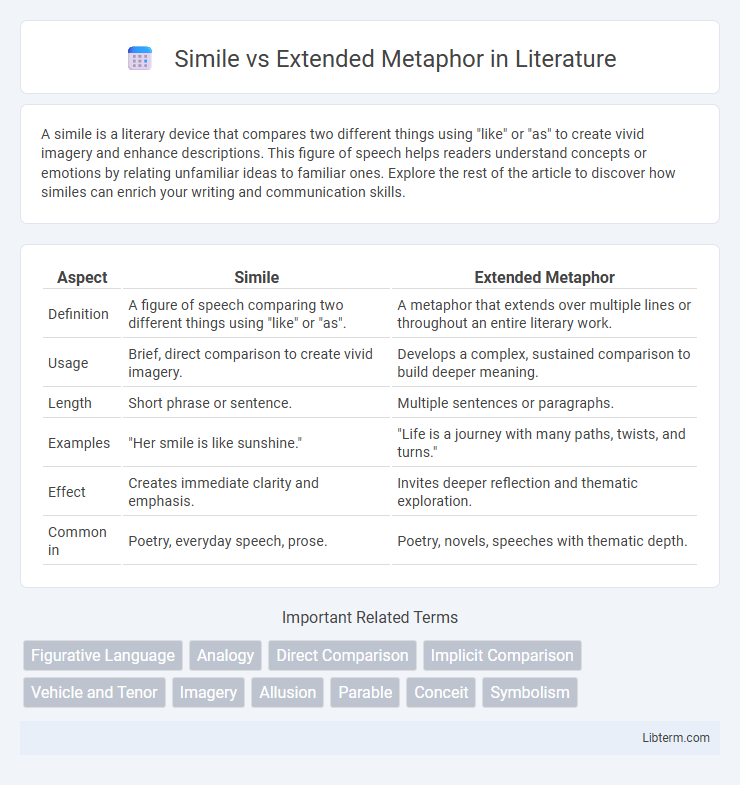 Simile vs Extended Metaphor in Literature

A simile is a literary device that compares two different things using "like" or "as" to create vivid imagery and enhance descriptions. This figure of speech helps readers understand concepts or emotions by relating unfamiliar ideas to familiar ones. Explore the rest of the article to discover how similes can enrich your writing and communication skills.

| Aspect | Simile | Extended Metaphor |
|---|---|---|
| Definition | A figure of speech comparing two different things using "like" or "as". | A metaphor that extends over multiple lines or throughout an entire literary work. |
| Usage | Brief, direct comparison to create vivid imagery. | Develops a complex, sustained comparison to build deeper meaning. |
| Length | Short phrase or sentence. | Multiple sentences or paragraphs. |
| Examples | "Her smile is like sunshine." | "Life is a journey with many paths, twists, and turns." |
| Effect | Creates immediate clarity and emphasis. | Invites deeper reflection and thematic exploration. |
| Common in | Poetry, everyday speech, prose. | Poetry, novels, speeches with thematic depth. |

Important Related Terms

Figurative Language
Analogy
Direct Comparison
Implicit Comparison
Vehicle and Tenor
Imagery
Allusion
Parable
Conceit
Symbolism

Libterm.com