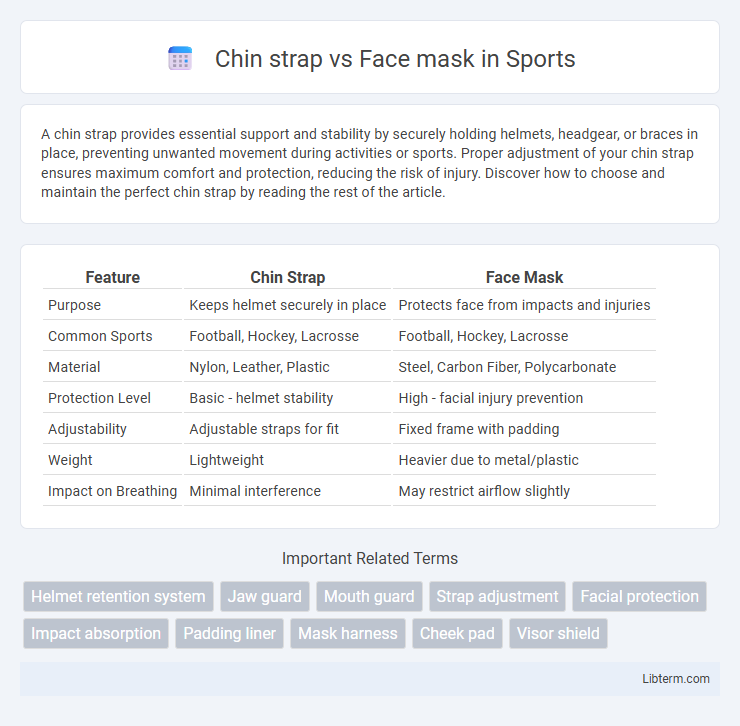 Chin strap vs Face mask in Sports

A chin strap provides essential support and stability by securely holding helmets, headgear, or braces in place, preventing unwanted movement during activities or sports. Proper adjustment of your chin strap ensures maximum comfort and protection, reducing the risk of injury. Discover how to choose and maintain the perfect chin strap by reading the rest of the article.

| Feature | Chin Strap | Face Mask |
|---|---|---|
| Purpose | Keeps helmet securely in place | Protects face from impacts and injuries |
| Common Sports | Football, Hockey, Lacrosse | Football, Hockey, Lacrosse |
| Material | Nylon, Leather, Plastic | Steel, Carbon Fiber, Polycarbonate |
| Protection Level | Basic - helmet stability | High - facial injury prevention |
| Adjustability | Adjustable straps for fit | Fixed frame with padding |
| Weight | Lightweight | Heavier due to metal/plastic |
| Impact on Breathing | Minimal interference | May restrict airflow slightly |

Important Related Terms

Helmet retention system
Jaw guard
Mouth guard
Strap adjustment
Facial protection
Impact absorption
Padding liner
Mask harness
Cheek pad
Visor shield

Libterm.com