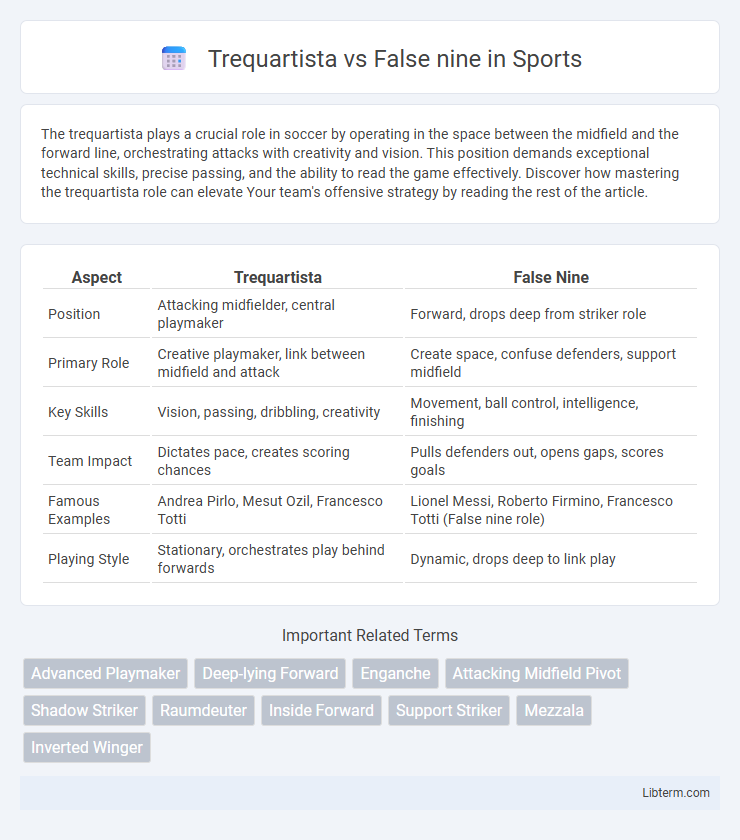 Trequartista vs False nine in Sports

The trequartista plays a crucial role in soccer by operating in the space between the midfield and the forward line, orchestrating attacks with creativity and vision. This position demands exceptional technical skills, precise passing, and the ability to read the game effectively. Discover how mastering the trequartista role can elevate Your team's offensive strategy by reading the rest of the article.

| Aspect | Trequartista | False Nine |
|---|---|---|
| Position | Attacking midfielder, central playmaker | Forward, drops deep from striker role |
| Primary Role | Creative playmaker, link between midfield and attack | Create space, confuse defenders, support midfield |
| Key Skills | Vision, passing, dribbling, creativity | Movement, ball control, intelligence, finishing |
| Team Impact | Dictates pace, creates scoring chances | Pulls defenders out, opens gaps, scores goals |
| Famous Examples | Andrea Pirlo, Mesut Ozil, Francesco Totti | Lionel Messi, Roberto Firmino, Francesco Totti (False nine role) |
| Playing Style | Stationary, orchestrates play behind forwards | Dynamic, drops deep to link play |

Important Related Terms

Advanced Playmaker
Deep-lying Forward
Enganche
Attacking Midfield Pivot
Shadow Striker
Raumdeuter
Inside Forward
Support Striker
Mezzala
Inverted Winger

Libterm.com