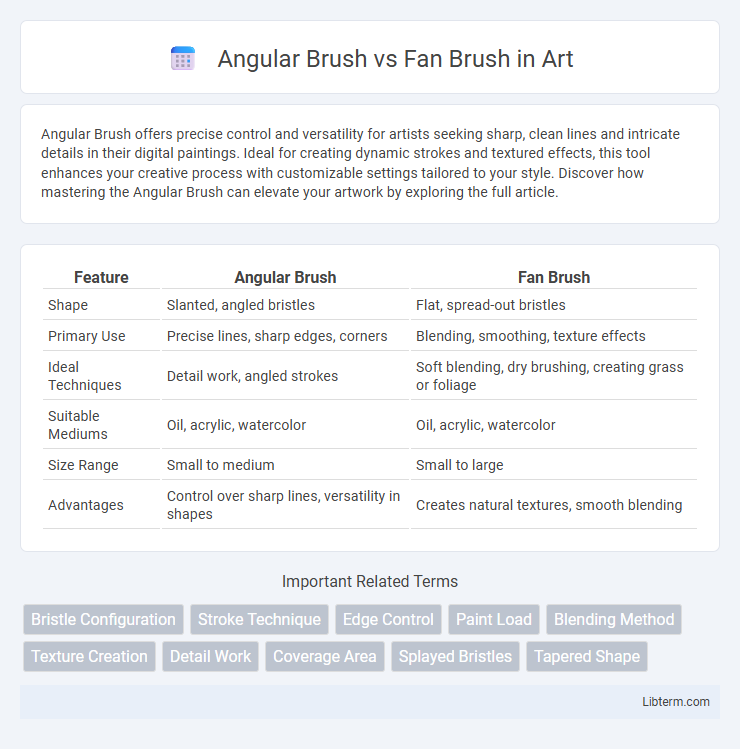 Angular Brush vs Fan Brush in Art

Angular Brush offers precise control and versatility for artists seeking sharp, clean lines and intricate details in their digital paintings. Ideal for creating dynamic strokes and textured effects, this tool enhances your creative process with customizable settings tailored to your style. Discover how mastering the Angular Brush can elevate your artwork by exploring the full article.

| Feature | Angular Brush | Fan Brush |
|---|---|---|
| Shape | Slanted, angled bristles | Flat, spread-out bristles |
| Primary Use | Precise lines, sharp edges, corners | Blending, smoothing, texture effects |
| Ideal Techniques | Detail work, angled strokes | Soft blending, dry brushing, creating grass or foliage |
| Suitable Mediums | Oil, acrylic, watercolor | Oil, acrylic, watercolor |
| Size Range | Small to medium | Small to large |
| Advantages | Control over sharp lines, versatility in shapes | Creates natural textures, smooth blending |

Important Related Terms

Bristle Configuration
Stroke Technique
Edge Control
Paint Load
Blending Method
Texture Creation
Detail Work
Coverage Area
Splayed Bristles
Tapered Shape

Libterm.com