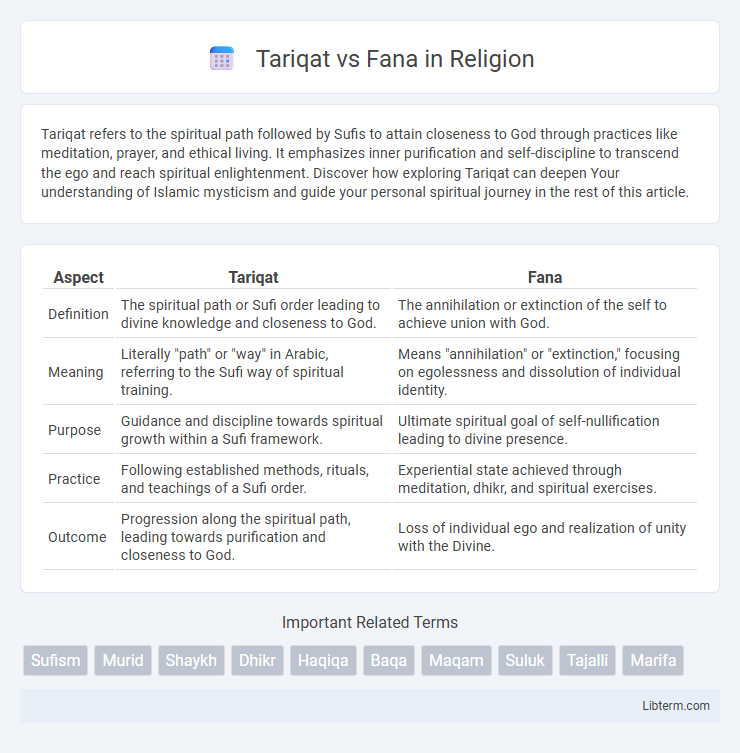 Tariqat vs Fana in Religion

Tariqat refers to the spiritual path followed by Sufis to attain closeness to God through practices like meditation, prayer, and ethical living. It emphasizes inner purification and self-discipline to transcend the ego and reach spiritual enlightenment. Discover how exploring Tariqat can deepen Your understanding of Islamic mysticism and guide your personal spiritual journey in the rest of this article.

| Aspect | Tariqat | Fana |
|---|---|---|
| Definition | The spiritual path or Sufi order leading to divine knowledge and closeness to God. | The annihilation or extinction of the self to achieve union with God. |
| Meaning | Literally "path" or "way" in Arabic, referring to the Sufi way of spiritual training. | Means "annihilation" or "extinction," focusing on egolessness and dissolution of individual identity. |
| Purpose | Guidance and discipline towards spiritual growth within a Sufi framework. | Ultimate spiritual goal of self-nullification leading to divine presence. |
| Practice | Following established methods, rituals, and teachings of a Sufi order. | Experiential state achieved through meditation, dhikr, and spiritual exercises. |
| Outcome | Progression along the spiritual path, leading towards purification and closeness to God. | Loss of individual ego and realization of unity with the Divine. |

Important Related Terms

Sufism Murid Shaykh Dhikr Haqiqa Baqa Maqam Suluk Tajalli Marifa

Libterm.com