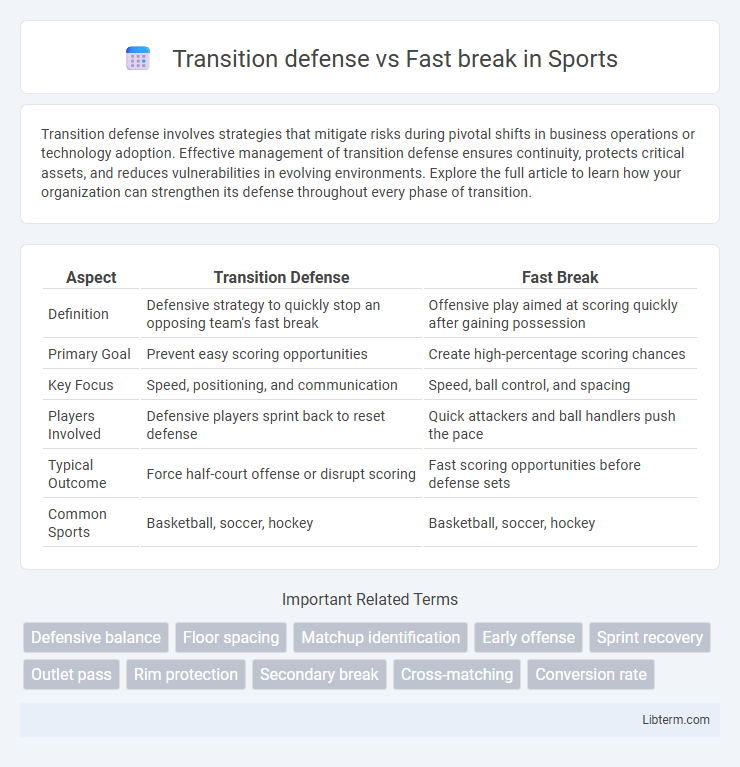 Transition defense vs Fast break in Sports

Transition defense involves strategies that mitigate risks during pivotal shifts in business operations or technology adoption. Effective management of transition defense ensures continuity, protects critical assets, and reduces vulnerabilities in evolving environments. Explore the full article to learn how your organization can strengthen its defense throughout every phase of transition.

| Aspect | Transition Defense | Fast Break |
|---|---|---|
| Definition | Defensive strategy to quickly stop an opposing team's fast break | Offensive play aimed at scoring quickly after gaining possession |
| Primary Goal | Prevent easy scoring opportunities | Create high-percentage scoring chances |
| Key Focus | Speed, positioning, and communication | Speed, ball control, and spacing |
| Players Involved | Defensive players sprint back to reset defense | Quick attackers and ball handlers push the pace |
| Typical Outcome | Force half-court offense or disrupt scoring | Fast scoring opportunities before defense sets |
| Common Sports | Basketball, soccer, hockey | Basketball, soccer, hockey |

Important Related Terms

Defensive balance
Floor spacing
Matchup identification
Early offense
Sprint recovery
Outlet pass
Rim protection
Secondary break
Cross-matching
Conversion rate

Libterm.com