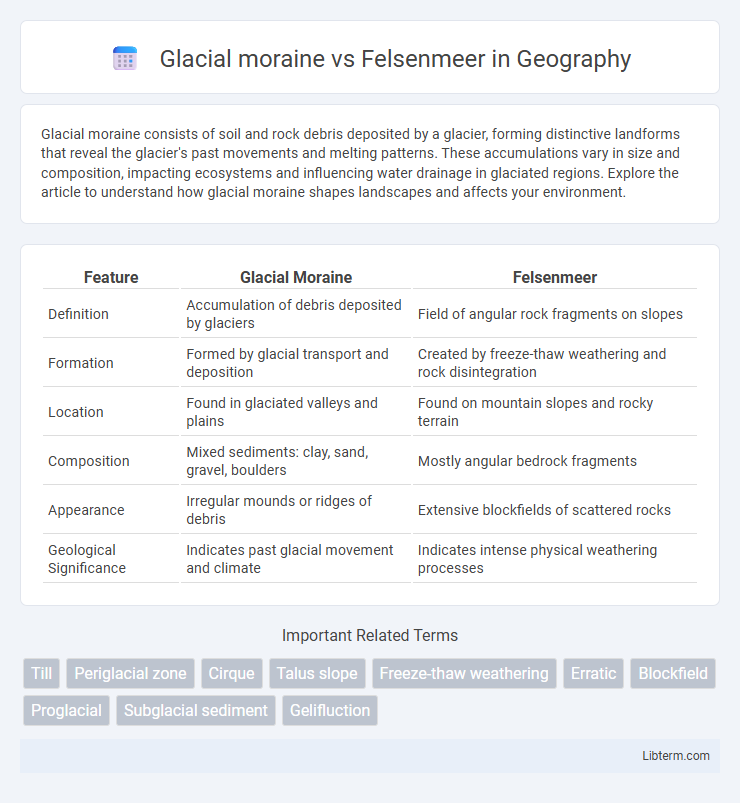 Glacial moraine vs Felsenmeer in Geography

Glacial moraine consists of soil and rock debris deposited by a glacier, forming distinctive landforms that reveal the glacier's past movements and melting patterns. These accumulations vary in size and composition, impacting ecosystems and influencing water drainage in glaciated regions. Explore the article to understand how glacial moraine shapes landscapes and affects your environment.

| Feature | Glacial Moraine | Felsenmeer |
|---|---|---|
| Definition | Accumulation of debris deposited by glaciers | Field of angular rock fragments on slopes |
| Formation | Formed by glacial transport and deposition | Created by freeze-thaw weathering and rock disintegration |
| Location | Found in glaciated valleys and plains | Found on mountain slopes and rocky terrain |
| Composition | Mixed sediments: clay, sand, gravel, boulders | Mostly angular bedrock fragments |
| Appearance | Irregular mounds or ridges of debris | Extensive blockfields of scattered rocks |
| Geological Significance | Indicates past glacial movement and climate | Indicates intense physical weathering processes |

Important Related Terms

Till
Periglacial zone
Cirque
Talus slope
Freeze-thaw weathering
Erratic
Blockfield
Proglacial
Subglacial sediment
Gelifluction

Libterm.com