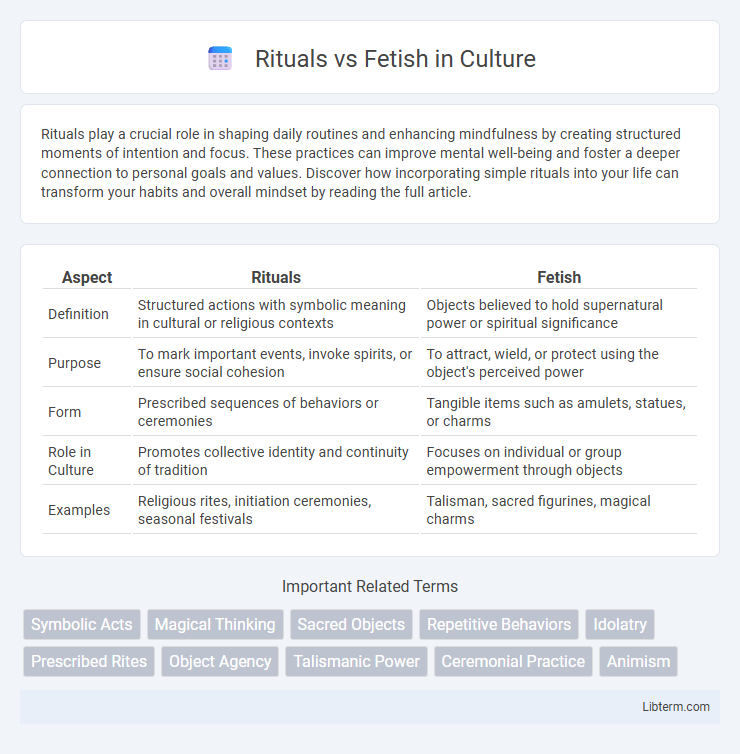 Rituals vs Fetish in Culture

Rituals play a crucial role in shaping daily routines and enhancing mindfulness by creating structured moments of intention and focus. These practices can improve mental well-being and foster a deeper connection to personal goals and values. Discover how incorporating simple rituals into your life can transform your habits and overall mindset by reading the full article.

| Aspect | Rituals | Fetish |
|---|---|---|
| Definition | Structured actions with symbolic meaning in cultural or religious contexts | Objects believed to hold supernatural power or spiritual significance |
| Purpose | To mark important events, invoke spirits, or ensure social cohesion | To attract, wield, or protect using the object's perceived power |
| Form | Prescribed sequences of behaviors or ceremonies | Tangible items such as amulets, statues, or charms |
| Role in Culture | Promotes collective identity and continuity of tradition | Focuses on individual or group empowerment through objects |
| Examples | Religious rites, initiation ceremonies, seasonal festivals | Talisman, sacred figurines, magical charms |

Important Related Terms

Symbolic Acts
Magical Thinking
Sacred Objects
Repetitive Behaviors
Idolatry
Prescribed Rites
Object Agency
Talismanic Power
Ceremonial Practice
Animism

Libterm.com