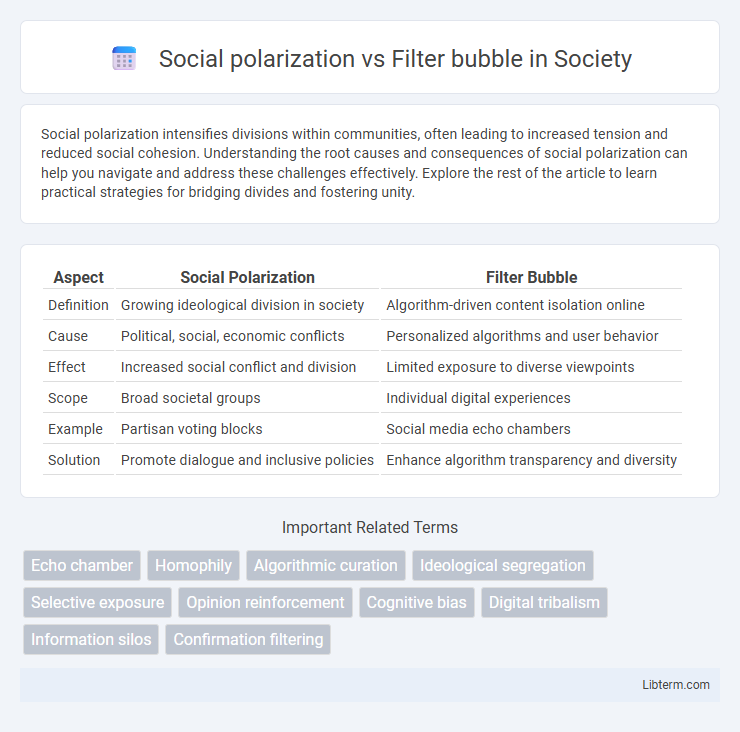 Social polarization vs Filter bubble in Society

Social polarization intensifies divisions within communities, often leading to increased tension and reduced social cohesion. Understanding the root causes and consequences of social polarization can help you navigate and address these challenges effectively. Explore the rest of the article to learn practical strategies for bridging divides and fostering unity.

| Aspect | Social Polarization | Filter Bubble |
|---|---|---|
| Definition | Growing ideological division in society | Algorithm-driven content isolation online |
| Cause | Political, social, economic conflicts | Personalized algorithms and user behavior |
| Effect | Increased social conflict and division | Limited exposure to diverse viewpoints |
| Scope | Broad societal groups | Individual digital experiences |
| Example | Partisan voting blocks | Social media echo chambers |
| Solution | Promote dialogue and inclusive policies | Enhance algorithm transparency and diversity |

Important Related Terms

Echo chamber
Homophily
Algorithmic curation
Ideological segregation
Selective exposure
Opinion reinforcement
Cognitive bias
Digital tribalism
Information silos
Confirmation filtering

Libterm.com