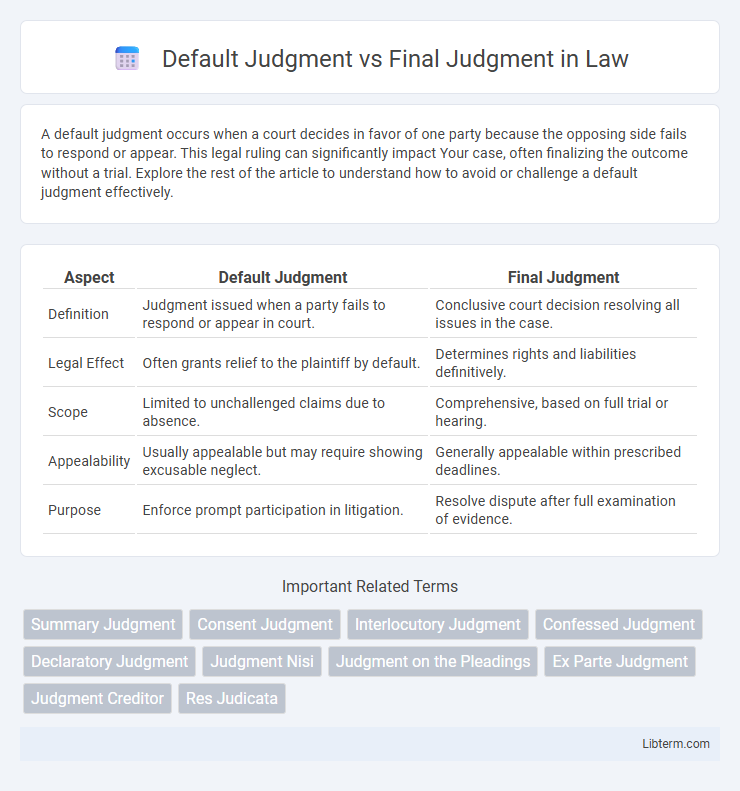 Default Judgment vs Final Judgment in Law

A default judgment occurs when a court decides in favor of one party because the opposing side fails to respond or appear. This legal ruling can significantly impact Your case, often finalizing the outcome without a trial. Explore the rest of the article to understand how to avoid or challenge a default judgment effectively.

| Aspect | Default Judgment | Final Judgment |
|---|---|---|
| Definition | Judgment issued when a party fails to respond or appear in court. | Conclusive court decision resolving all issues in the case. |
| Legal Effect | Often grants relief to the plaintiff by default. | Determines rights and liabilities definitively. |
| Scope | Limited to unchallenged claims due to absence. | Comprehensive, based on full trial or hearing. |
| Appealability | Usually appealable but may require showing excusable neglect. | Generally appealable within prescribed deadlines. |
| Purpose | Enforce prompt participation in litigation. | Resolve dispute after full examination of evidence. |

Important Related Terms

Summary Judgment
Consent Judgment
Interlocutory Judgment
Confessed Judgment
Declaratory Judgment
Judgment Nisi
Judgment on the Pleadings
Ex Parte Judgment
Judgment Creditor
Res Judicata

Libterm.com