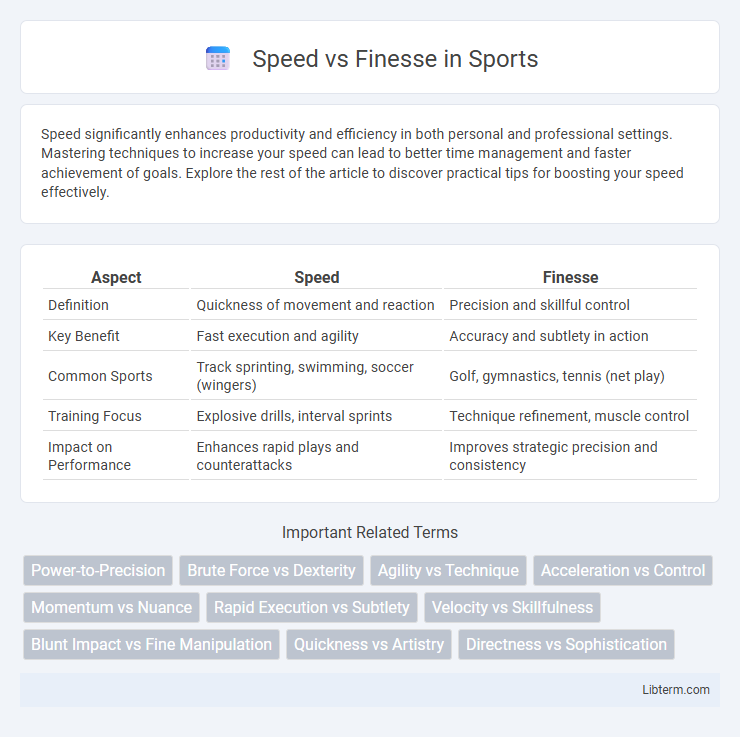 Speed vs Finesse in Sports

Speed significantly enhances productivity and efficiency in both personal and professional settings. Mastering techniques to increase your speed can lead to better time management and faster achievement of goals. Explore the rest of the article to discover practical tips for boosting your speed effectively.

| Aspect | Speed | Finesse |
|---|---|---|
| Definition | Quickness of movement and reaction | Precision and skillful control |
| Key Benefit | Fast execution and agility | Accuracy and subtlety in action |
| Common Sports | Track sprinting, swimming, soccer (wingers) | Golf, gymnastics, tennis (net play) |
| Training Focus | Explosive drills, interval sprints | Technique refinement, muscle control |
| Impact on Performance | Enhances rapid plays and counterattacks | Improves strategic precision and consistency |

Important Related Terms

Power-to-Precision
Brute Force vs Dexterity
Agility vs Technique
Acceleration vs Control
Momentum vs Nuance
Rapid Execution vs Subtlety
Velocity vs Skillfulness
Blunt Impact vs Fine Manipulation
Quickness vs Artistry
Directness vs Sophistication

Libterm.com