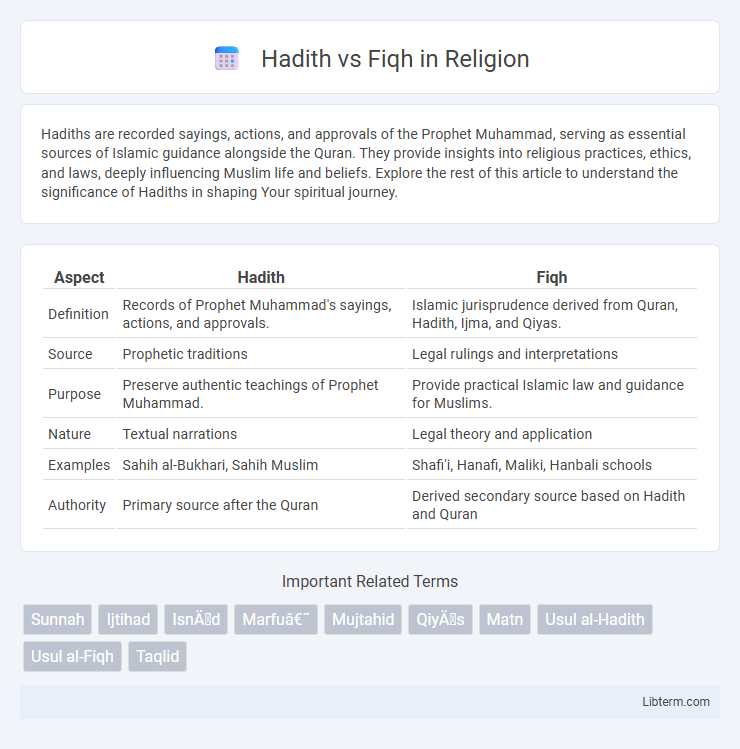 Hadith vs Fiqh in Religion

Hadiths are recorded sayings, actions, and approvals of the Prophet Muhammad, serving as essential sources of Islamic guidance alongside the Quran. They provide insights into religious practices, ethics, and laws, deeply influencing Muslim life and beliefs. Explore the rest of this article to understand the significance of Hadiths in shaping Your spiritual journey.

| Aspect | Hadith | Fiqh |
|---|---|---|
| Definition | Records of Prophet Muhammad's sayings, actions, and approvals. | Islamic jurisprudence derived from Quran, Hadith, Ijma, and Qiyas. |
| Source | Prophetic traditions | Legal rulings and interpretations |
| Purpose | Preserve authentic teachings of Prophet Muhammad. | Provide practical Islamic law and guidance for Muslims. |
| Nature | Textual narrations | Legal theory and application |
| Examples | Sahih al-Bukhari, Sahih Muslim | Shafi'i, Hanafi, Maliki, Hanbali schools |
| Authority | Primary source after the Quran | Derived secondary source based on Hadith and Quran |

Important Related Terms

Sunnah Ijtihad IsnÄd Marfuâ€˜ Mujtahid QiyÄs Matn Usul al-Hadith Usul al-Fiqh Taqlid

Libterm.com