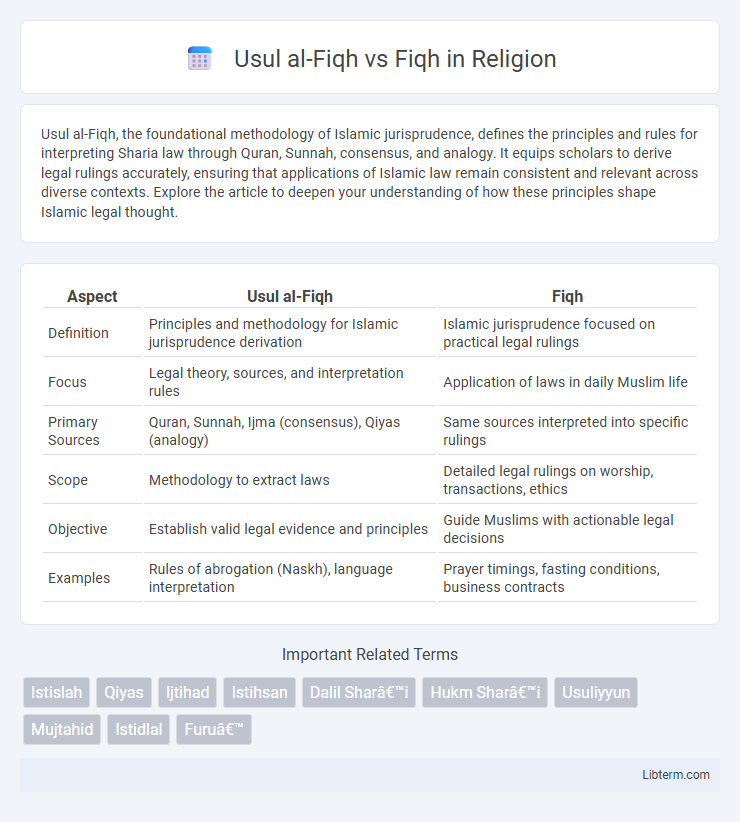 Usul al-Fiqh vs Fiqh in Religion

Usul al-Fiqh, the foundational methodology of Islamic jurisprudence, defines the principles and rules for interpreting Sharia law through Quran, Sunnah, consensus, and analogy. It equips scholars to derive legal rulings accurately, ensuring that applications of Islamic law remain consistent and relevant across diverse contexts. Explore the article to deepen your understanding of how these principles shape Islamic legal thought.

| Aspect | Usul al-Fiqh | Fiqh |
|---|---|---|
| Definition | Principles and methodology for Islamic jurisprudence derivation | Islamic jurisprudence focused on practical legal rulings |
| Focus | Legal theory, sources, and interpretation rules | Application of laws in daily Muslim life |
| Primary Sources | Quran, Sunnah, Ijma (consensus), Qiyas (analogy) | Same sources interpreted into specific rulings |
| Scope | Methodology to extract laws | Detailed legal rulings on worship, transactions, ethics |
| Objective | Establish valid legal evidence and principles | Guide Muslims with actionable legal decisions |
| Examples | Rules of abrogation (Naskh), language interpretation | Prayer timings, fasting conditions, business contracts |

Important Related Terms

Istislah Qiyas Ijtihad Istihsan Dalil Sharâ€™i Hukm Sharâ€™i Usuliyyun Mujtahid Istidlal Furuâ€™

Libterm.com