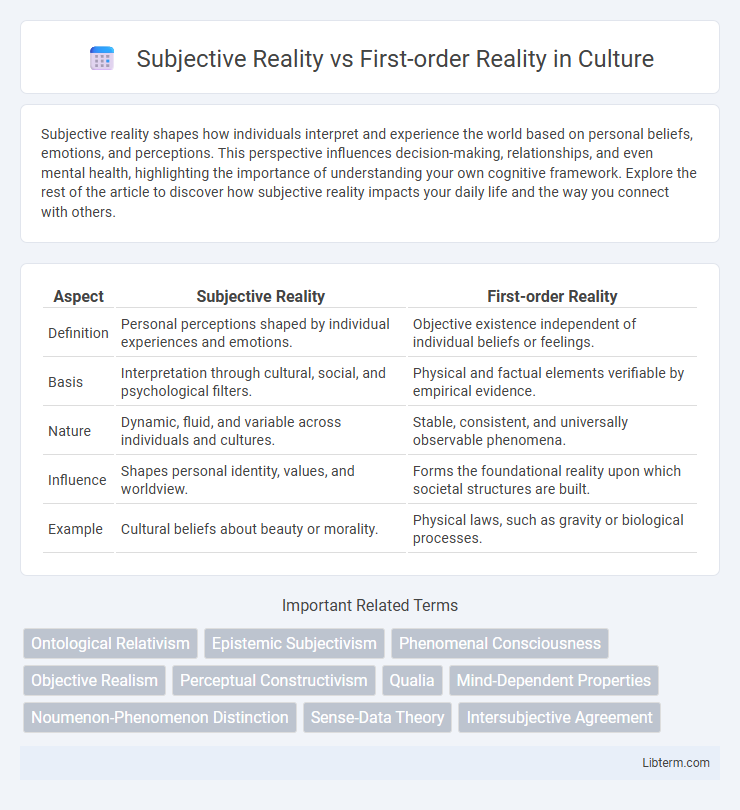 Subjective Reality vs First-order Reality in Culture

Subjective reality shapes how individuals interpret and experience the world based on personal beliefs, emotions, and perceptions. This perspective influences decision-making, relationships, and even mental health, highlighting the importance of understanding your own cognitive framework. Explore the rest of the article to discover how subjective reality impacts your daily life and the way you connect with others.

| Aspect | Subjective Reality | First-order Reality |
|---|---|---|
| Definition | Personal perceptions shaped by individual experiences and emotions. | Objective existence independent of individual beliefs or feelings. |
| Basis | Interpretation through cultural, social, and psychological filters. | Physical and factual elements verifiable by empirical evidence. |
| Nature | Dynamic, fluid, and variable across individuals and cultures. | Stable, consistent, and universally observable phenomena. |
| Influence | Shapes personal identity, values, and worldview. | Forms the foundational reality upon which societal structures are built. |
| Example | Cultural beliefs about beauty or morality. | Physical laws, such as gravity or biological processes. |

Important Related Terms

Ontological Relativism
Epistemic Subjectivism
Phenomenal Consciousness
Objective Realism
Perceptual Constructivism
Qualia
Mind-Dependent Properties
Noumenon-Phenomenon Distinction
Sense-Data Theory
Intersubjective Agreement

Libterm.com