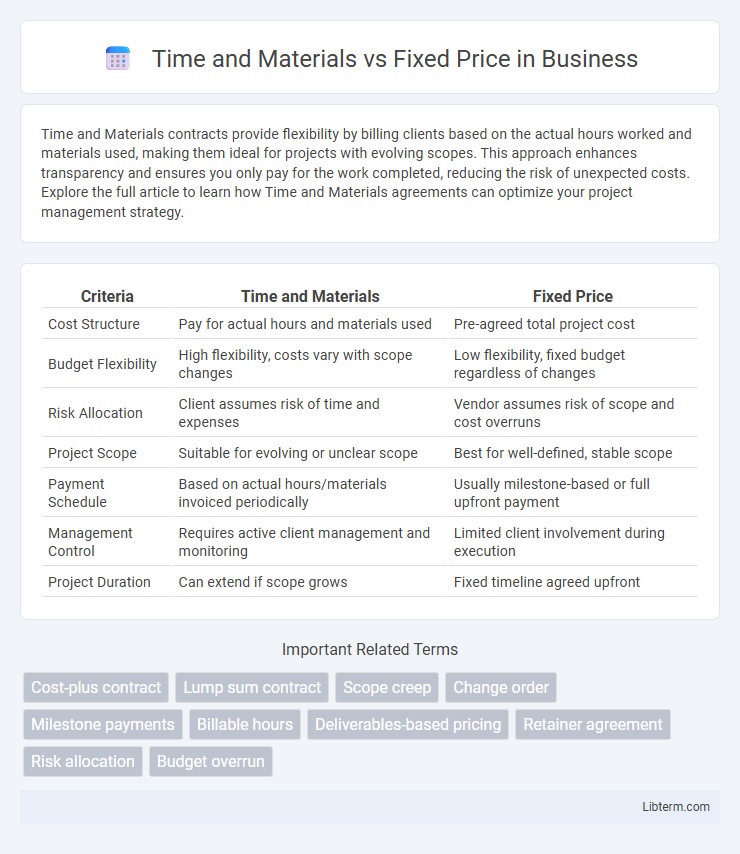 Time and Materials vs Fixed Price in Business

Time and Materials contracts provide flexibility by billing clients based on the actual hours worked and materials used, making them ideal for projects with evolving scopes. This approach enhances transparency and ensures you only pay for the work completed, reducing the risk of unexpected costs. Explore the full article to learn how Time and Materials agreements can optimize your project management strategy.

| Criteria | Time and Materials | Fixed Price |
|---|---|---|
| Cost Structure | Pay for actual hours and materials used | Pre-agreed total project cost |
| Budget Flexibility | High flexibility, costs vary with scope changes | Low flexibility, fixed budget regardless of changes |
| Risk Allocation | Client assumes risk of time and expenses | Vendor assumes risk of scope and cost overruns |
| Project Scope | Suitable for evolving or unclear scope | Best for well-defined, stable scope |
| Payment Schedule | Based on actual hours/materials invoiced periodically | Usually milestone-based or full upfront payment |
| Management Control | Requires active client management and monitoring | Limited client involvement during execution |
| Project Duration | Can extend if scope grows | Fixed timeline agreed upfront |

Important Related Terms

Cost-plus contract
Lump sum contract
Scope creep
Change order
Milestone payments
Billable hours
Deliverables-based pricing
Retainer agreement
Risk allocation
Budget overrun

Libterm.com