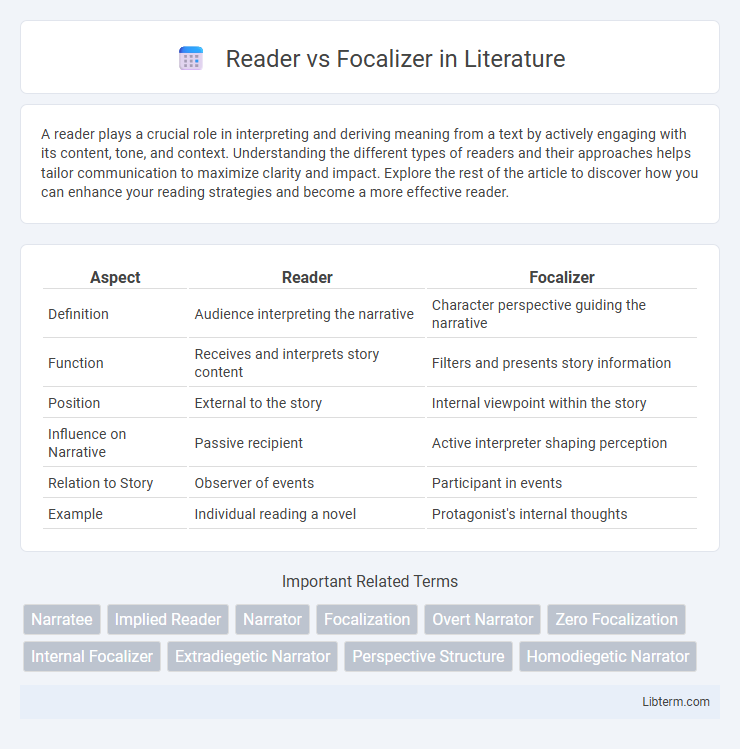 Reader vs Focalizer in Literature

A reader plays a crucial role in interpreting and deriving meaning from a text by actively engaging with its content, tone, and context. Understanding the different types of readers and their approaches helps tailor communication to maximize clarity and impact. Explore the rest of the article to discover how you can enhance your reading strategies and become a more effective reader.

| Aspect | Reader | Focalizer |
|---|---|---|
| Definition | Audience interpreting the narrative | Character perspective guiding the narrative |
| Function | Receives and interprets story content | Filters and presents story information |
| Position | External to the story | Internal viewpoint within the story |
| Influence on Narrative | Passive recipient | Active interpreter shaping perception |
| Relation to Story | Observer of events | Participant in events |
| Example | Individual reading a novel | Protagonist's internal thoughts |

Important Related Terms

Narratee Implied Reader Narrator Focalization Overt Narrator Zero Focalization Internal Focalizer Extradiegetic Narrator Perspective Structure Homodiegetic Narrator

Libterm.com