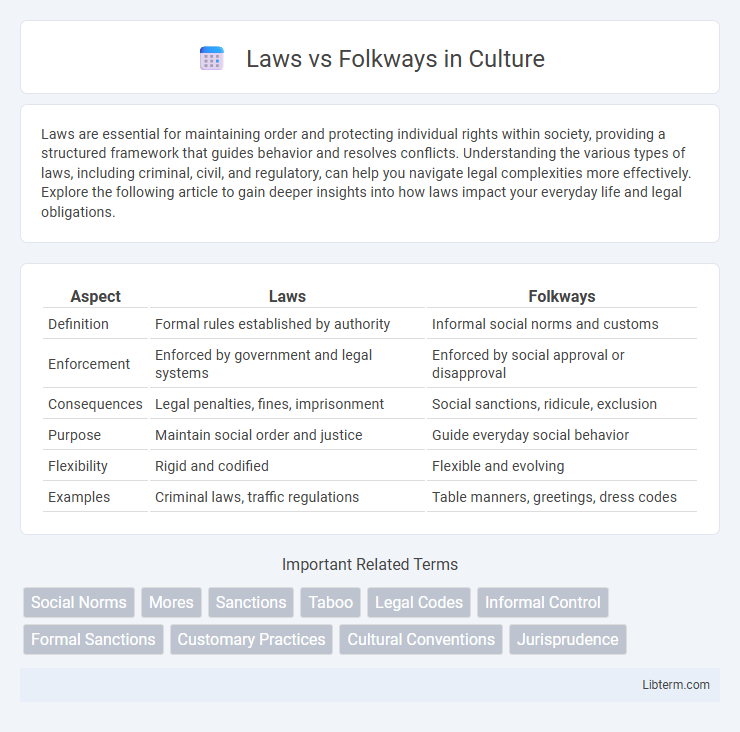 Laws vs Folkways in Culture

Laws are essential for maintaining order and protecting individual rights within society, providing a structured framework that guides behavior and resolves conflicts. Understanding the various types of laws, including criminal, civil, and regulatory, can help you navigate legal complexities more effectively. Explore the following article to gain deeper insights into how laws impact your everyday life and legal obligations.

| Aspect | Laws | Folkways |
|---|---|---|
| Definition | Formal rules established by authority | Informal social norms and customs |
| Enforcement | Enforced by government and legal systems | Enforced by social approval or disapproval |
| Consequences | Legal penalties, fines, imprisonment | Social sanctions, ridicule, exclusion |
| Purpose | Maintain social order and justice | Guide everyday social behavior |
| Flexibility | Rigid and codified | Flexible and evolving |
| Examples | Criminal laws, traffic regulations | Table manners, greetings, dress codes |

Important Related Terms

Social Norms
Mores
Sanctions
Taboo
Legal Codes
Informal Control
Formal Sanctions
Customary Practices
Cultural Conventions
Jurisprudence

Libterm.com