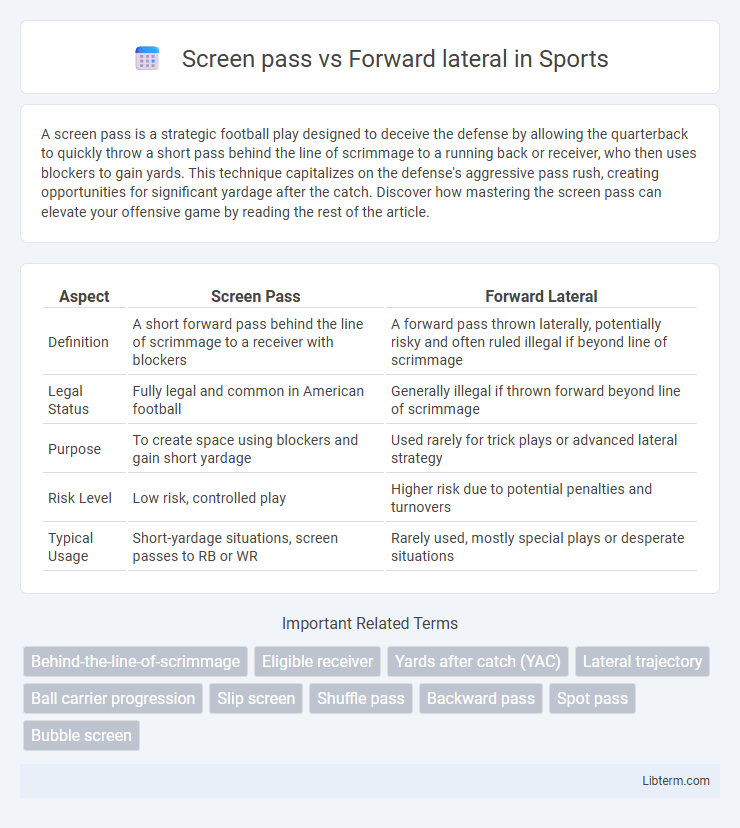 Screen pass vs Forward lateral in Sports

A screen pass is a strategic football play designed to deceive the defense by allowing the quarterback to quickly throw a short pass behind the line of scrimmage to a running back or receiver, who then uses blockers to gain yards. This technique capitalizes on the defense's aggressive pass rush, creating opportunities for significant yardage after the catch. Discover how mastering the screen pass can elevate your offensive game by reading the rest of the article.

| Aspect | Screen Pass | Forward Lateral |
|---|---|---|
| Definition | A short forward pass behind the line of scrimmage to a receiver with blockers | A forward pass thrown laterally, potentially risky and often ruled illegal if beyond line of scrimmage |
| Legal Status | Fully legal and common in American football | Generally illegal if thrown forward beyond line of scrimmage |
| Purpose | To create space using blockers and gain short yardage | Used rarely for trick plays or advanced lateral strategy |
| Risk Level | Low risk, controlled play | Higher risk due to potential penalties and turnovers |
| Typical Usage | Short-yardage situations, screen passes to RB or WR | Rarely used, mostly special plays or desperate situations |

Important Related Terms

Behind-the-line-of-scrimmage
Eligible receiver
Yards after catch (YAC)
Lateral trajectory
Ball carrier progression
Slip screen
Shuffle pass
Backward pass
Spot pass
Bubble screen

Libterm.com