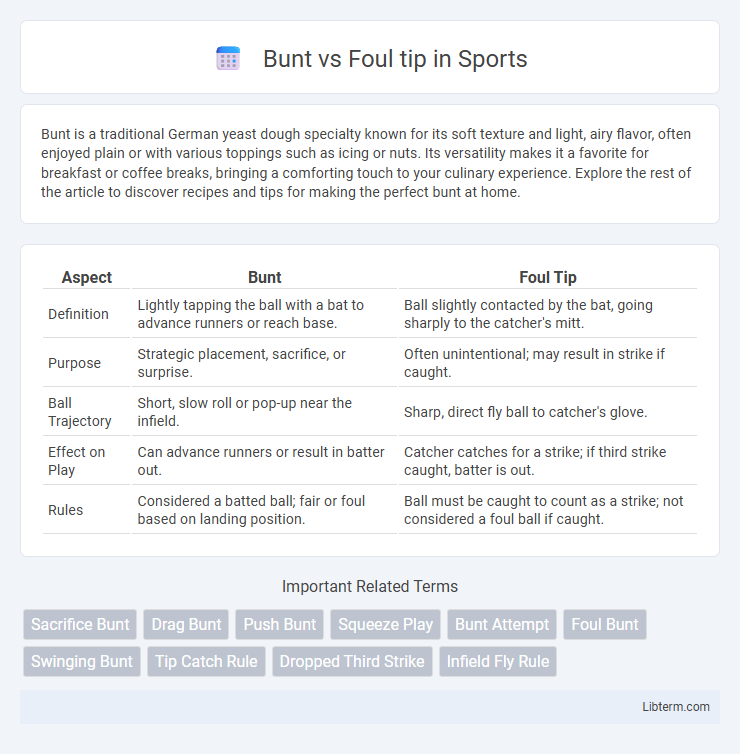 Bunt vs Foul tip in Sports

Bunt is a traditional German yeast dough specialty known for its soft texture and light, airy flavor, often enjoyed plain or with various toppings such as icing or nuts. Its versatility makes it a favorite for breakfast or coffee breaks, bringing a comforting touch to your culinary experience. Explore the rest of the article to discover recipes and tips for making the perfect bunt at home.

| Aspect | Bunt | Foul Tip |
|---|---|---|
| Definition | Lightly tapping the ball with a bat to advance runners or reach base. | Ball slightly contacted by the bat, going sharply to the catcher's mitt. |
| Purpose | Strategic placement, sacrifice, or surprise. | Often unintentional; may result in strike if caught. |
| Ball Trajectory | Short, slow roll or pop-up near the infield. | Sharp, direct fly ball to catcher's glove. |
| Effect on Play | Can advance runners or result in batter out. | Catcher catches for a strike; if third strike caught, batter is out. |
| Rules | Considered a batted ball; fair or foul based on landing position. | Ball must be caught to count as a strike; not considered a foul ball if caught. |

Important Related Terms

Sacrifice Bunt Drag Bunt Push Bunt Squeeze Play Bunt Attempt Foul Bunt Swinging Bunt Tip Catch Rule Dropped Third Strike Infield Fly Rule

Libterm.com