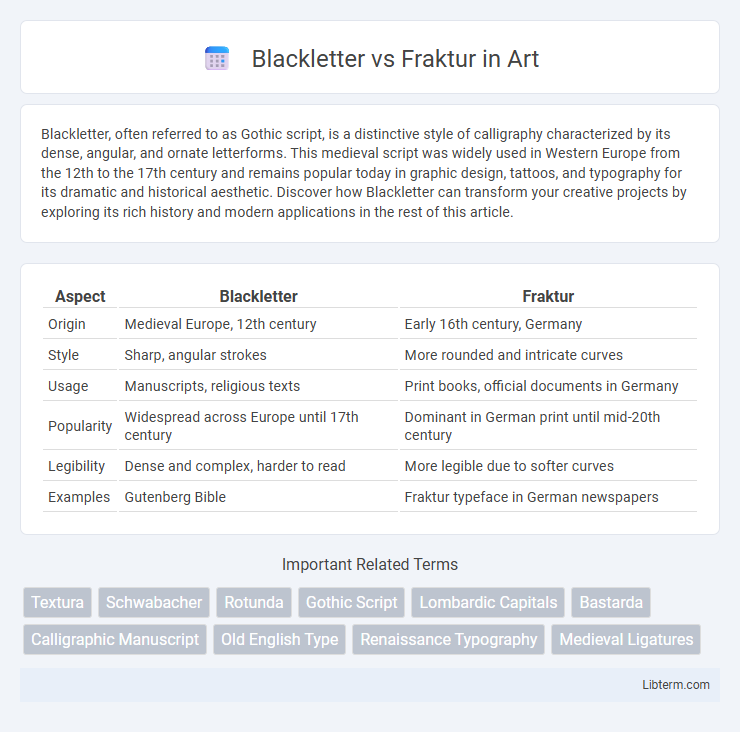 Blackletter vs Fraktur in Art

Blackletter, often referred to as Gothic script, is a distinctive style of calligraphy characterized by its dense, angular, and ornate letterforms. This medieval script was widely used in Western Europe from the 12th to the 17th century and remains popular today in graphic design, tattoos, and typography for its dramatic and historical aesthetic. Discover how Blackletter can transform your creative projects by exploring its rich history and modern applications in the rest of this article.

| Aspect | Blackletter | Fraktur |
|---|---|---|
| Origin | Medieval Europe, 12th century | Early 16th century, Germany |
| Style | Sharp, angular strokes | More rounded and intricate curves |
| Usage | Manuscripts, religious texts | Print books, official documents in Germany |
| Popularity | Widespread across Europe until 17th century | Dominant in German print until mid-20th century |
| Legibility | Dense and complex, harder to read | More legible due to softer curves |
| Examples | Gutenberg Bible | Fraktur typeface in German newspapers |

Important Related Terms

Textura
Schwabacher
Rotunda
Gothic Script
Lombardic Capitals
Bastarda
Calligraphic Manuscript
Old English Type
Renaissance Typography
Medieval Ligatures

Libterm.com