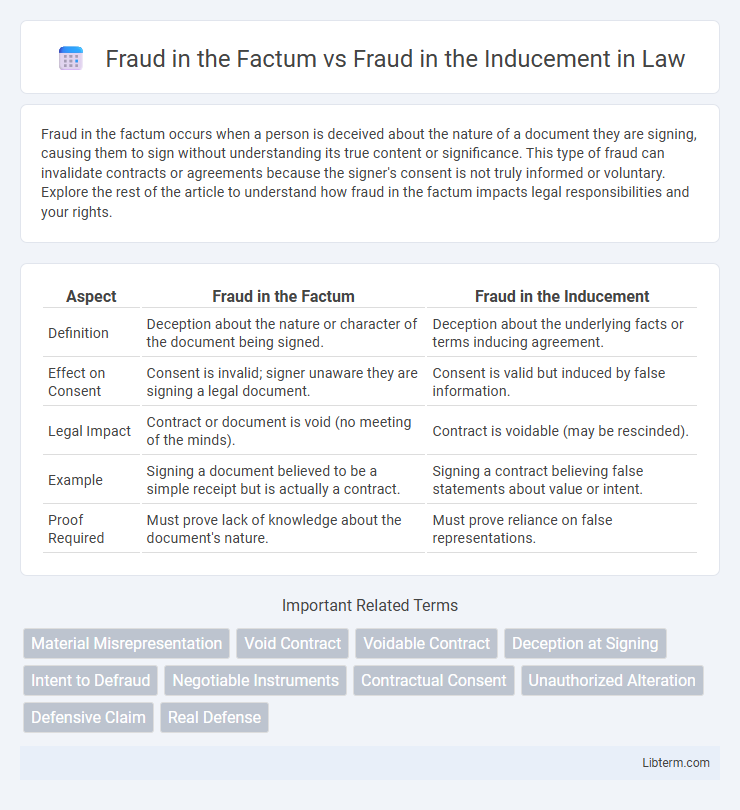 Fraud in the Factum vs Fraud in the Inducement in Law

Fraud in the factum occurs when a person is deceived about the nature of a document they are signing, causing them to sign without understanding its true content or significance. This type of fraud can invalidate contracts or agreements because the signer's consent is not truly informed or voluntary. Explore the rest of the article to understand how fraud in the factum impacts legal responsibilities and your rights.

| Aspect | Fraud in the Factum | Fraud in the Inducement |
|---|---|---|
| Definition | Deception about the nature or character of the document being signed. | Deception about the underlying facts or terms inducing agreement. |
| Effect on Consent | Consent is invalid; signer unaware they are signing a legal document. | Consent is valid but induced by false information. |
| Legal Impact | Contract or document is void (no meeting of the minds). | Contract is voidable (may be rescinded). |
| Example | Signing a document believed to be a simple receipt but is actually a contract. | Signing a contract believing false statements about value or intent. |
| Proof Required | Must prove lack of knowledge about the document's nature. | Must prove reliance on false representations. |

Important Related Terms

Material Misrepresentation
Void Contract
Voidable Contract
Deception at Signing
Intent to Defraud
Negotiable Instruments
Contractual Consent
Unauthorized Alteration
Defensive Claim
Real Defense

Libterm.com