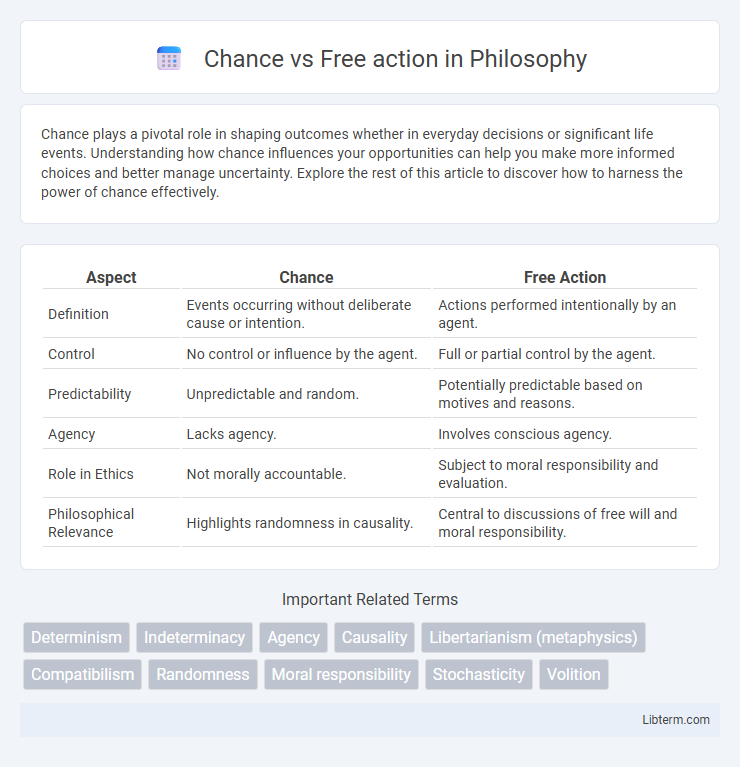 Chance vs Free action in Philosophy

Chance plays a pivotal role in shaping outcomes whether in everyday decisions or significant life events. Understanding how chance influences your opportunities can help you make more informed choices and better manage uncertainty. Explore the rest of this article to discover how to harness the power of chance effectively.

| Aspect | Chance | Free Action |
|---|---|---|
| Definition | Events occurring without deliberate cause or intention. | Actions performed intentionally by an agent. |
| Control | No control or influence by the agent. | Full or partial control by the agent. |
| Predictability | Unpredictable and random. | Potentially predictable based on motives and reasons. |
| Agency | Lacks agency. | Involves conscious agency. |
| Role in Ethics | Not morally accountable. | Subject to moral responsibility and evaluation. |
| Philosophical Relevance | Highlights randomness in causality. | Central to discussions of free will and moral responsibility. |

Important Related Terms

Determinism Indeterminacy Agency Causality Libertarianism (metaphysics) Compatibilism Randomness Moral responsibility Stochasticity Volition

Libterm.com