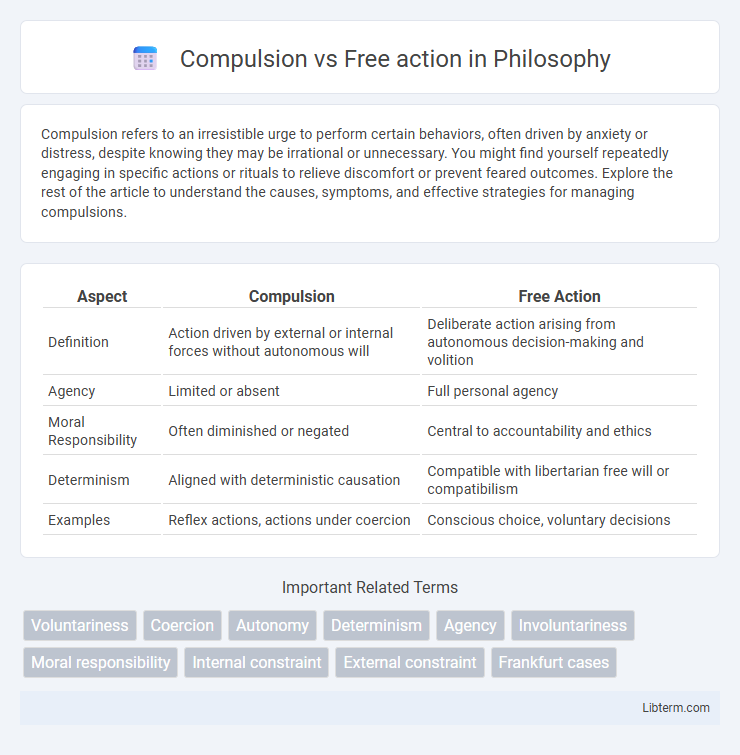 Compulsion vs Free action in Philosophy

Compulsion refers to an irresistible urge to perform certain behaviors, often driven by anxiety or distress, despite knowing they may be irrational or unnecessary. You might find yourself repeatedly engaging in specific actions or rituals to relieve discomfort or prevent feared outcomes. Explore the rest of the article to understand the causes, symptoms, and effective strategies for managing compulsions.

| Aspect | Compulsion | Free Action |
|---|---|---|
| Definition | Action driven by external or internal forces without autonomous will | Deliberate action arising from autonomous decision-making and volition |
| Agency | Limited or absent | Full personal agency |
| Moral Responsibility | Often diminished or negated | Central to accountability and ethics |
| Determinism | Aligned with deterministic causation | Compatible with libertarian free will or compatibilism |
| Examples | Reflex actions, actions under coercion | Conscious choice, voluntary decisions |

Important Related Terms

Voluntariness
Coercion
Autonomy
Determinism
Agency
Involuntariness
Moral responsibility
Internal constraint
External constraint
Frankfurt cases

Libterm.com