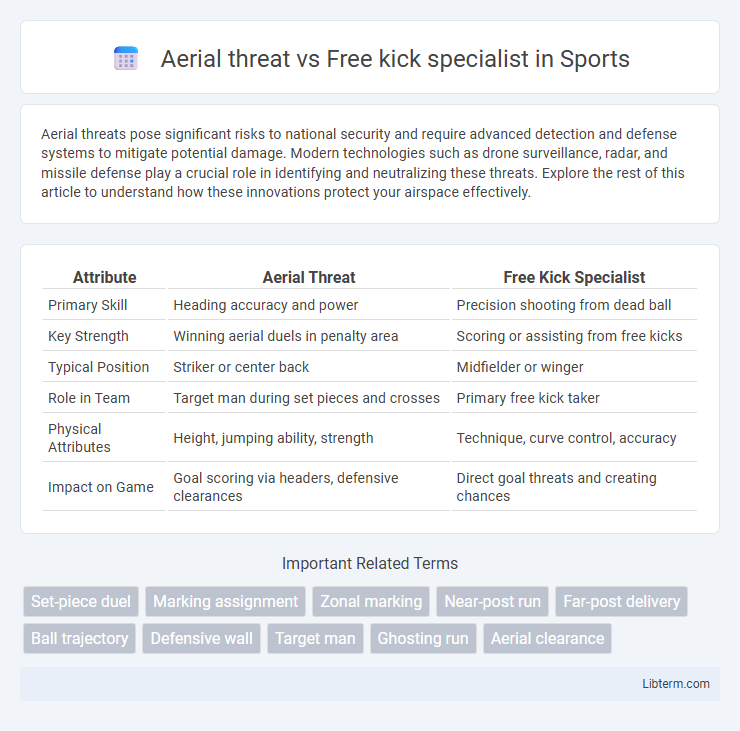 Aerial threat vs Free kick specialist in Sports

Aerial threats pose significant risks to national security and require advanced detection and defense systems to mitigate potential damage. Modern technologies such as drone surveillance, radar, and missile defense play a crucial role in identifying and neutralizing these threats. Explore the rest of this article to understand how these innovations protect your airspace effectively.

| Attribute | Aerial Threat | Free Kick Specialist |
|---|---|---|
| Primary Skill | Heading accuracy and power | Precision shooting from dead ball |
| Key Strength | Winning aerial duels in penalty area | Scoring or assisting from free kicks |
| Typical Position | Striker or center back | Midfielder or winger |
| Role in Team | Target man during set pieces and crosses | Primary free kick taker |
| Physical Attributes | Height, jumping ability, strength | Technique, curve control, accuracy |
| Impact on Game | Goal scoring via headers, defensive clearances | Direct goal threats and creating chances |

Important Related Terms

Set-piece duel
Marking assignment
Zonal marking
Near-post run
Far-post delivery
Ball trajectory
Defensive wall
Target man
Ghosting run
Aerial clearance

Libterm.com