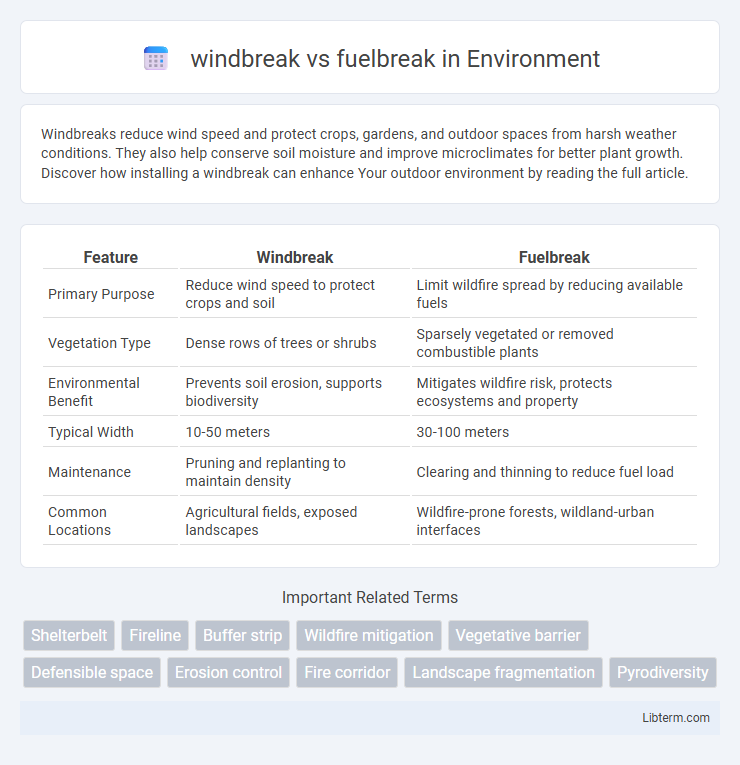 windbreak vs fuelbreak in Environment

Windbreaks reduce wind speed and protect crops, gardens, and outdoor spaces from harsh weather conditions. They also help conserve soil moisture and improve microclimates for better plant growth. Discover how installing a windbreak can enhance Your outdoor environment by reading the full article.

| Feature | Windbreak | Fuelbreak |
|---|---|---|
| Primary Purpose | Reduce wind speed to protect crops and soil | Limit wildfire spread by reducing available fuels |
| Vegetation Type | Dense rows of trees or shrubs | Sparsely vegetated or removed combustible plants |
| Environmental Benefit | Prevents soil erosion, supports biodiversity | Mitigates wildfire risk, protects ecosystems and property |
| Typical Width | 10-50 meters | 30-100 meters |
| Maintenance | Pruning and replanting to maintain density | Clearing and thinning to reduce fuel load |
| Common Locations | Agricultural fields, exposed landscapes | Wildfire-prone forests, wildland-urban interfaces |

Important Related Terms

Shelterbelt
Fireline
Buffer strip
Wildfire mitigation
Vegetative barrier
Defensible space
Erosion control
Fire corridor
Landscape fragmentation
Pyrodiversity

Libterm.com