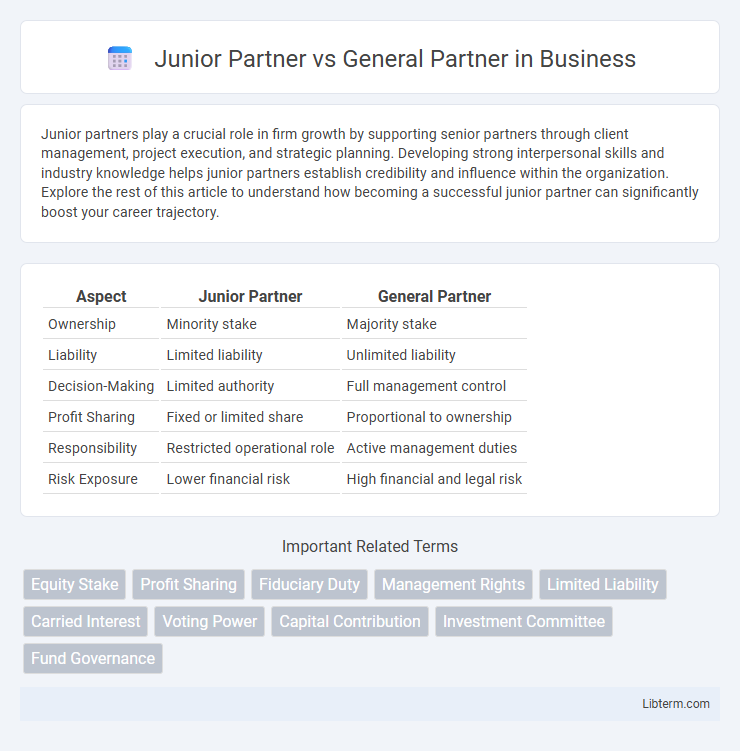 Junior Partner vs General Partner in Business

Junior partners play a crucial role in firm growth by supporting senior partners through client management, project execution, and strategic planning. Developing strong interpersonal skills and industry knowledge helps junior partners establish credibility and influence within the organization. Explore the rest of this article to understand how becoming a successful junior partner can significantly boost your career trajectory.

| Aspect | Junior Partner | General Partner |
|---|---|---|
| Ownership | Minority stake | Majority stake |
| Liability | Limited liability | Unlimited liability |
| Decision-Making | Limited authority | Full management control |
| Profit Sharing | Fixed or limited share | Proportional to ownership |
| Responsibility | Restricted operational role | Active management duties |
| Risk Exposure | Lower financial risk | High financial and legal risk |

Important Related Terms

Equity Stake
Profit Sharing
Fiduciary Duty
Management Rights
Limited Liability
Carried Interest
Voting Power
Capital Contribution
Investment Committee
Fund Governance

Libterm.com