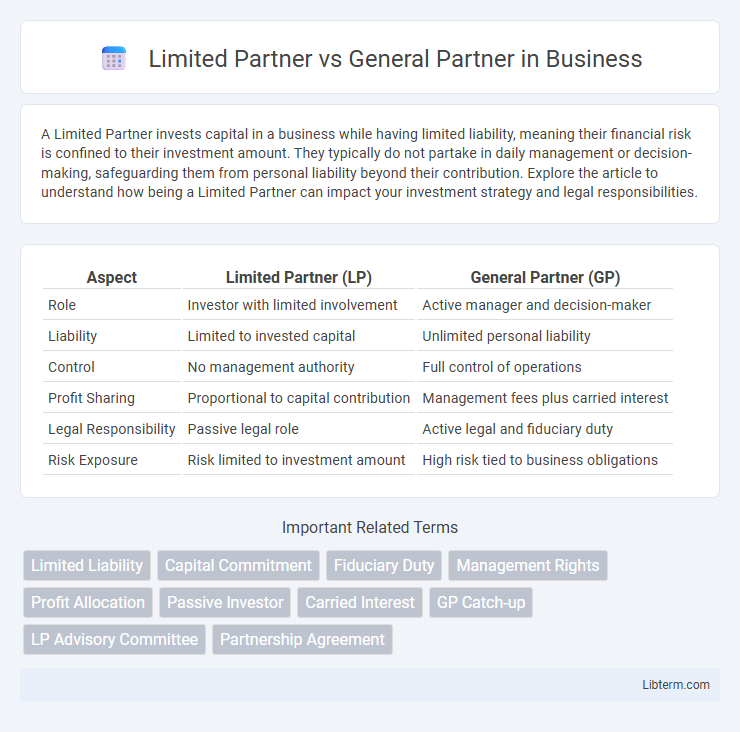 Limited Partner vs General Partner in Business

A Limited Partner invests capital in a business while having limited liability, meaning their financial risk is confined to their investment amount. They typically do not partake in daily management or decision-making, safeguarding them from personal liability beyond their contribution. Explore the article to understand how being a Limited Partner can impact your investment strategy and legal responsibilities.

| Aspect | Limited Partner (LP) | General Partner (GP) |
|---|---|---|
| Role | Investor with limited involvement | Active manager and decision-maker |
| Liability | Limited to invested capital | Unlimited personal liability |
| Control | No management authority | Full control of operations |
| Profit Sharing | Proportional to capital contribution | Management fees plus carried interest |
| Legal Responsibility | Passive legal role | Active legal and fiduciary duty |
| Risk Exposure | Risk limited to investment amount | High risk tied to business obligations |

Important Related Terms

Limited Liability
Capital Commitment
Fiduciary Duty
Management Rights
Profit Allocation
Passive Investor
Carried Interest
GP Catch-up
LP Advisory Committee
Partnership Agreement

Libterm.com