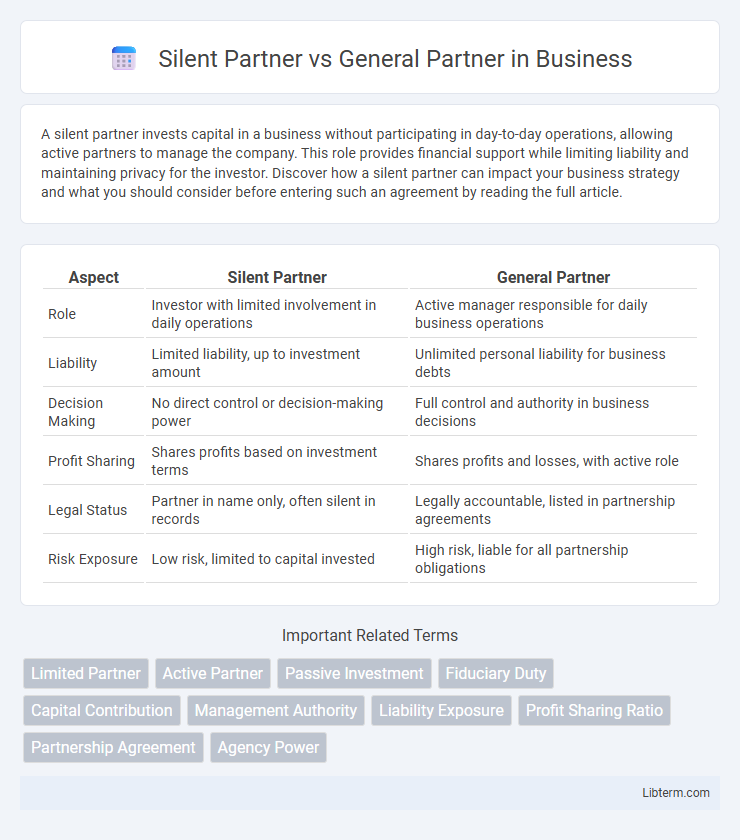 Silent Partner vs General Partner in Business

A silent partner invests capital in a business without participating in day-to-day operations, allowing active partners to manage the company. This role provides financial support while limiting liability and maintaining privacy for the investor. Discover how a silent partner can impact your business strategy and what you should consider before entering such an agreement by reading the full article.

| Aspect | Silent Partner | General Partner |
|---|---|---|
| Role | Investor with limited involvement in daily operations | Active manager responsible for daily business operations |
| Liability | Limited liability, up to investment amount | Unlimited personal liability for business debts |
| Decision Making | No direct control or decision-making power | Full control and authority in business decisions |
| Profit Sharing | Shares profits based on investment terms | Shares profits and losses, with active role |
| Legal Status | Partner in name only, often silent in records | Legally accountable, listed in partnership agreements |
| Risk Exposure | Low risk, limited to capital invested | High risk, liable for all partnership obligations |

Important Related Terms

Limited Partner
Active Partner
Passive Investment
Fiduciary Duty
Capital Contribution
Management Authority
Liability Exposure
Profit Sharing Ratio
Partnership Agreement
Agency Power

Libterm.com