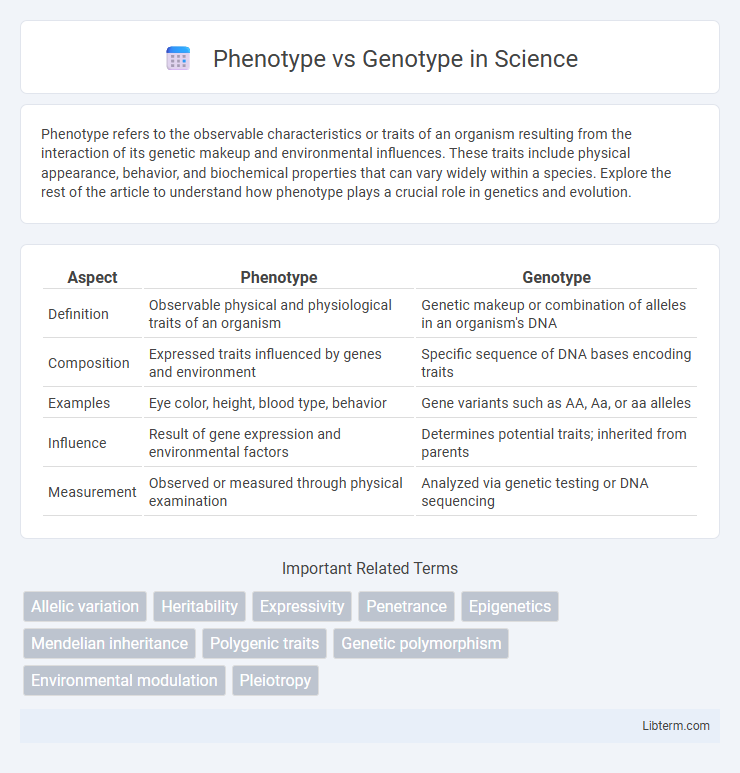 Phenotype vs Genotype in Science

Phenotype refers to the observable characteristics or traits of an organism resulting from the interaction of its genetic makeup and environmental influences. These traits include physical appearance, behavior, and biochemical properties that can vary widely within a species. Explore the rest of the article to understand how phenotype plays a crucial role in genetics and evolution.

| Aspect | Phenotype | Genotype |
|---|---|---|
| Definition | Observable physical and physiological traits of an organism | Genetic makeup or combination of alleles in an organism's DNA |
| Composition | Expressed traits influenced by genes and environment | Specific sequence of DNA bases encoding traits |
| Examples | Eye color, height, blood type, behavior | Gene variants such as AA, Aa, or aa alleles |
| Influence | Result of gene expression and environmental factors | Determines potential traits; inherited from parents |
| Measurement | Observed or measured through physical examination | Analyzed via genetic testing or DNA sequencing |

Important Related Terms

Allelic variation
Heritability
Expressivity
Penetrance
Epigenetics
Mendelian inheritance
Polygenic traits
Genetic polymorphism
Environmental modulation
Pleiotropy

Libterm.com