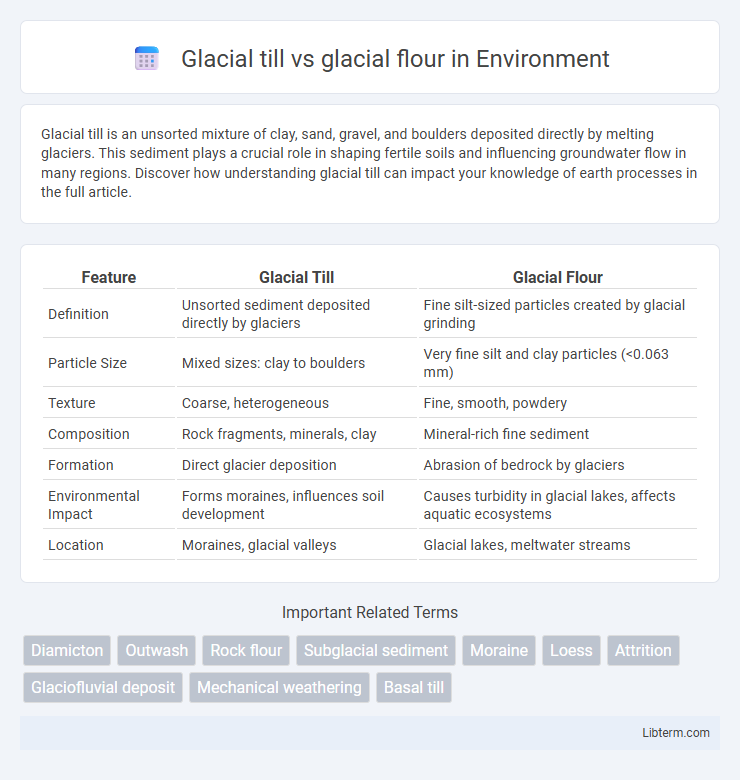 Glacial till vs glacial flour in Environment

Glacial till is an unsorted mixture of clay, sand, gravel, and boulders deposited directly by melting glaciers. This sediment plays a crucial role in shaping fertile soils and influencing groundwater flow in many regions. Discover how understanding glacial till can impact your knowledge of earth processes in the full article.

| Feature | Glacial Till | Glacial Flour |
|---|---|---|
| Definition | Unsorted sediment deposited directly by glaciers | Fine silt-sized particles created by glacial grinding |
| Particle Size | Mixed sizes: clay to boulders | Very fine silt and clay particles (<0.063 mm) |
| Texture | Coarse, heterogeneous | Fine, smooth, powdery |
| Composition | Rock fragments, minerals, clay | Mineral-rich fine sediment |
| Formation | Direct glacier deposition | Abrasion of bedrock by glaciers |
| Environmental Impact | Forms moraines, influences soil development | Causes turbidity in glacial lakes, affects aquatic ecosystems |
| Location | Moraines, glacial valleys | Glacial lakes, meltwater streams |

Important Related Terms

Diamicton Outwash Rock flour Subglacial sediment Moraine Loess Attrition Glaciofluvial deposit Mechanical weathering Basal till

Libterm.com