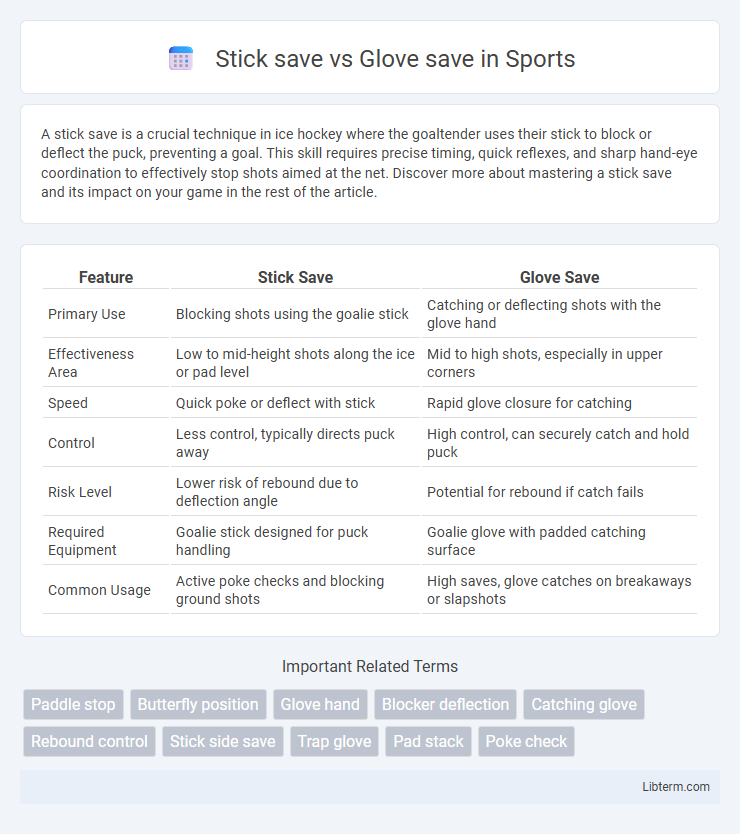 Stick save vs Glove save in Sports

A stick save is a crucial technique in ice hockey where the goaltender uses their stick to block or deflect the puck, preventing a goal. This skill requires precise timing, quick reflexes, and sharp hand-eye coordination to effectively stop shots aimed at the net. Discover more about mastering a stick save and its impact on your game in the rest of the article.

| Feature | Stick Save | Glove Save |
|---|---|---|
| Primary Use | Blocking shots using the goalie stick | Catching or deflecting shots with the glove hand |
| Effectiveness Area | Low to mid-height shots along the ice or pad level | Mid to high shots, especially in upper corners |
| Speed | Quick poke or deflect with stick | Rapid glove closure for catching |
| Control | Less control, typically directs puck away | High control, can securely catch and hold puck |
| Risk Level | Lower risk of rebound due to deflection angle | Potential for rebound if catch fails |
| Required Equipment | Goalie stick designed for puck handling | Goalie glove with padded catching surface |
| Common Usage | Active poke checks and blocking ground shots | High saves, glove catches on breakaways or slapshots |

Important Related Terms

Paddle stop Butterfly position Glove hand Blocker deflection Catching glove Rebound control Stick side save Trap glove Pad stack Poke check

Libterm.com