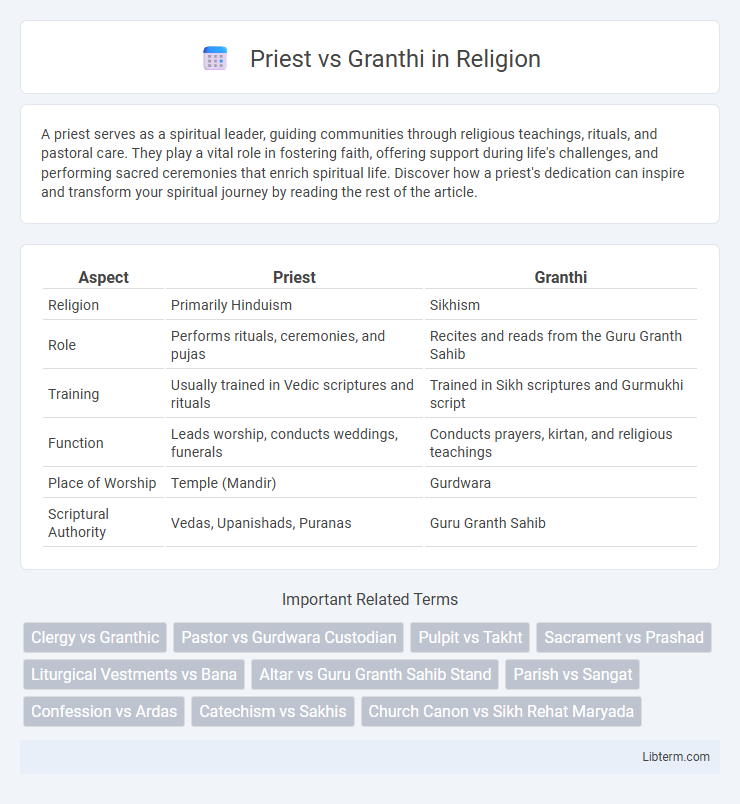 Priest vs Granthi in Religion

A priest serves as a spiritual leader, guiding communities through religious teachings, rituals, and pastoral care. They play a vital role in fostering faith, offering support during life's challenges, and performing sacred ceremonies that enrich spiritual life. Discover how a priest's dedication can inspire and transform your spiritual journey by reading the rest of the article.

| Aspect | Priest | Granthi |
|---|---|---|
| Religion | Primarily Hinduism | Sikhism |
| Role | Performs rituals, ceremonies, and pujas | Recites and reads from the Guru Granth Sahib |
| Training | Usually trained in Vedic scriptures and rituals | Trained in Sikh scriptures and Gurmukhi script |
| Function | Leads worship, conducts weddings, funerals | Conducts prayers, kirtan, and religious teachings |
| Place of Worship | Temple (Mandir) | Gurdwara |
| Scriptural Authority | Vedas, Upanishads, Puranas | Guru Granth Sahib |

Important Related Terms

Clergy vs Granthic
Pastor vs Gurdwara Custodian
Pulpit vs Takht
Sacrament vs Prashad
Liturgical Vestments vs Bana
Altar vs Guru Granth Sahib Stand
Parish vs Sangat
Confession vs Ardas
Catechism vs Sakhis
Church Canon vs Sikh Rehat Maryada

Libterm.com