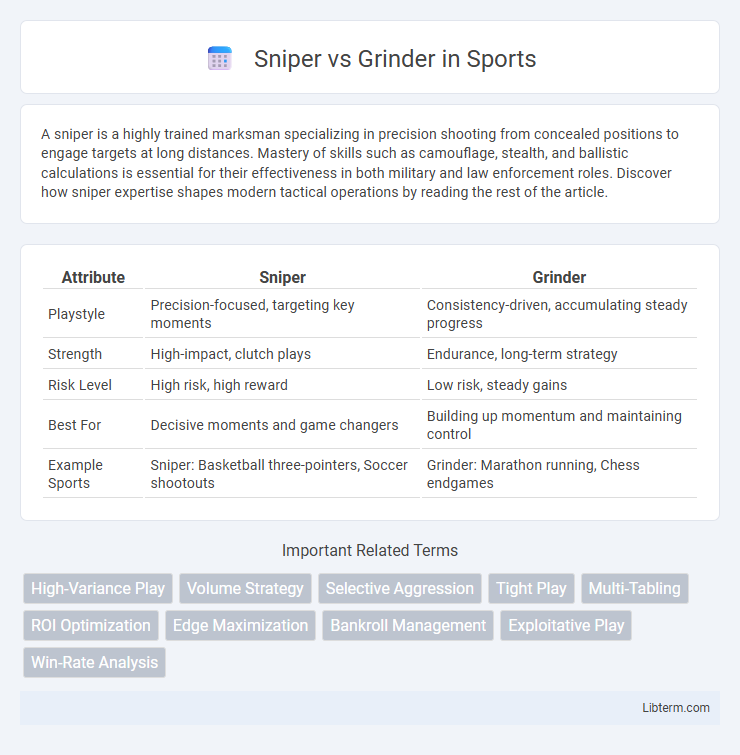 Sniper vs Grinder in Sports

A sniper is a highly trained marksman specializing in precision shooting from concealed positions to engage targets at long distances. Mastery of skills such as camouflage, stealth, and ballistic calculations is essential for their effectiveness in both military and law enforcement roles. Discover how sniper expertise shapes modern tactical operations by reading the rest of the article.

| Attribute | Sniper | Grinder |
|---|---|---|
| Playstyle | Precision-focused, targeting key moments | Consistency-driven, accumulating steady progress |
| Strength | High-impact, clutch plays | Endurance, long-term strategy |
| Risk Level | High risk, high reward | Low risk, steady gains |
| Best For | Decisive moments and game changers | Building up momentum and maintaining control |
| Example Sports | Sniper: Basketball three-pointers, Soccer shootouts | Grinder: Marathon running, Chess endgames |

Important Related Terms

High-Variance Play
Volume Strategy
Selective Aggression
Tight Play
Multi-Tabling
ROI Optimization
Edge Maximization
Bankroll Management
Exploitative Play
Win-Rate Analysis

Libterm.com