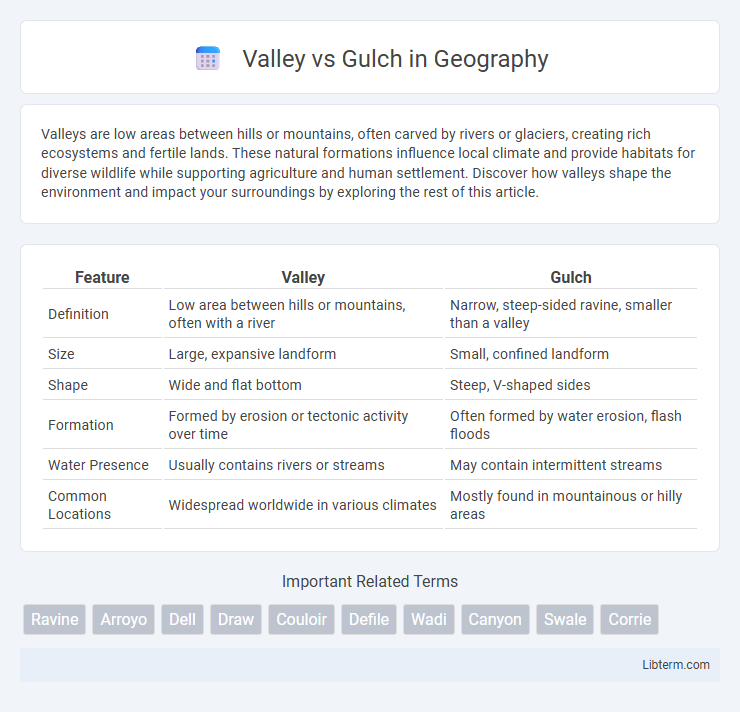 Valley vs Gulch in Geography

Valleys are low areas between hills or mountains, often carved by rivers or glaciers, creating rich ecosystems and fertile lands. These natural formations influence local climate and provide habitats for diverse wildlife while supporting agriculture and human settlement. Discover how valleys shape the environment and impact your surroundings by exploring the rest of this article.

| Feature | Valley | Gulch |
|---|---|---|
| Definition | Low area between hills or mountains, often with a river | Narrow, steep-sided ravine, smaller than a valley |
| Size | Large, expansive landform | Small, confined landform |
| Shape | Wide and flat bottom | Steep, V-shaped sides |
| Formation | Formed by erosion or tectonic activity over time | Often formed by water erosion, flash floods |
| Water Presence | Usually contains rivers or streams | May contain intermittent streams |
| Common Locations | Widespread worldwide in various climates | Mostly found in mountainous or hilly areas |

Important Related Terms

Ravine Arroyo Dell Draw Couloir Defile Wadi Canyon Swale Corrie

Libterm.com