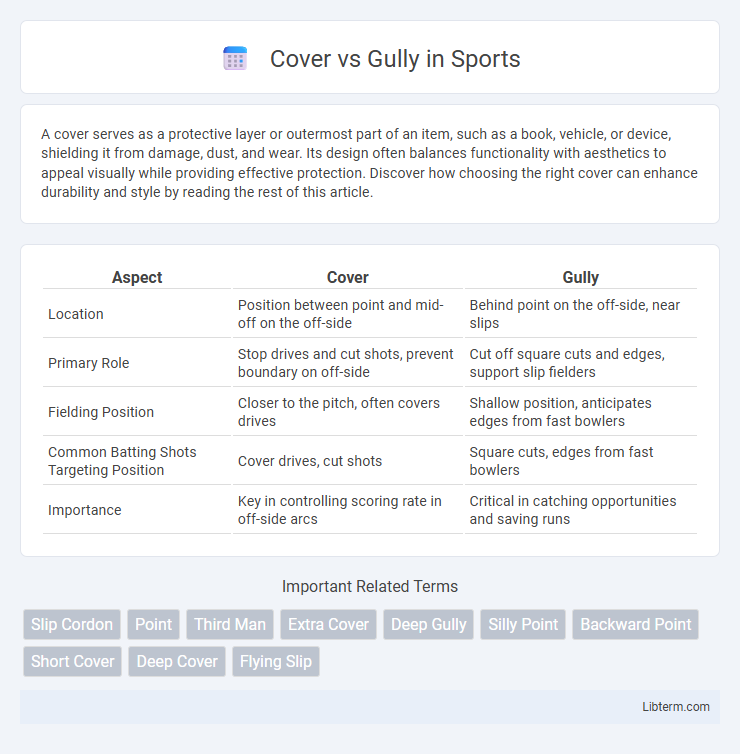 Cover vs Gully in Sports

A cover serves as a protective layer or outermost part of an item, such as a book, vehicle, or device, shielding it from damage, dust, and wear. Its design often balances functionality with aesthetics to appeal visually while providing effective protection. Discover how choosing the right cover can enhance durability and style by reading the rest of this article.

| Aspect | Cover | Gully |
|---|---|---|
| Location | Position between point and mid-off on the off-side | Behind point on the off-side, near slips |
| Primary Role | Stop drives and cut shots, prevent boundary on off-side | Cut off square cuts and edges, support slip fielders |
| Fielding Position | Closer to the pitch, often covers drives | Shallow position, anticipates edges from fast bowlers |
| Common Batting Shots Targeting Position | Cover drives, cut shots | Square cuts, edges from fast bowlers |
| Importance | Key in controlling scoring rate in off-side arcs | Critical in catching opportunities and saving runs |

Important Related Terms

Slip Cordon Point Third Man Extra Cover Deep Gully Silly Point Backward Point Short Cover Deep Cover Flying Slip

Libterm.com