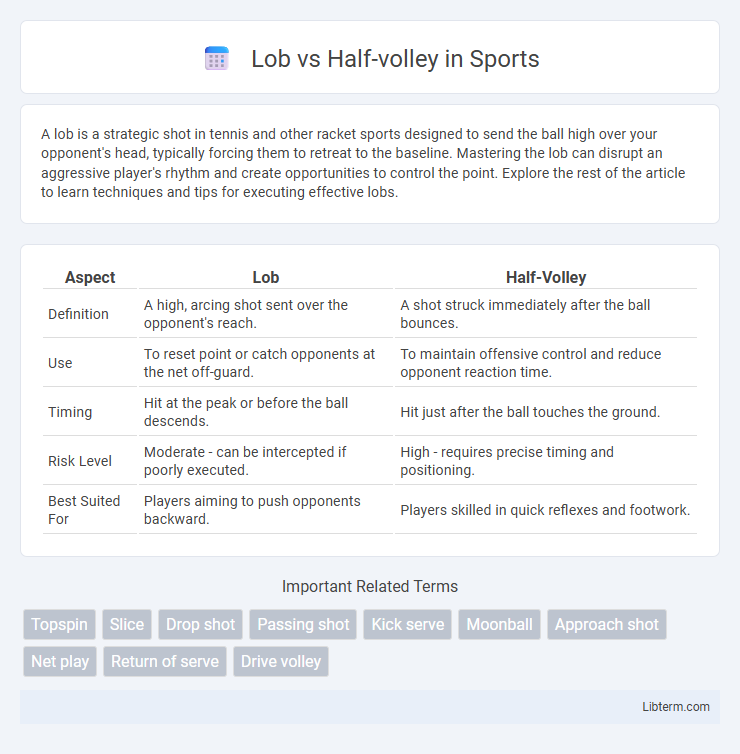 Lob vs Half-volley in Sports

A lob is a strategic shot in tennis and other racket sports designed to send the ball high over your opponent's head, typically forcing them to retreat to the baseline. Mastering the lob can disrupt an aggressive player's rhythm and create opportunities to control the point. Explore the rest of the article to learn techniques and tips for executing effective lobs.

| Aspect | Lob | Half-Volley |
|---|---|---|
| Definition | A high, arcing shot sent over the opponent's reach. | A shot struck immediately after the ball bounces. |
| Use | To reset point or catch opponents at the net off-guard. | To maintain offensive control and reduce opponent reaction time. |
| Timing | Hit at the peak or before the ball descends. | Hit just after the ball touches the ground. |
| Risk Level | Moderate - can be intercepted if poorly executed. | High - requires precise timing and positioning. |
| Best Suited For | Players aiming to push opponents backward. | Players skilled in quick reflexes and footwork. |

Important Related Terms

Topspin Slice Drop shot Passing shot Kick serve Moonball Approach shot Net play Return of serve Drive volley

Libterm.com