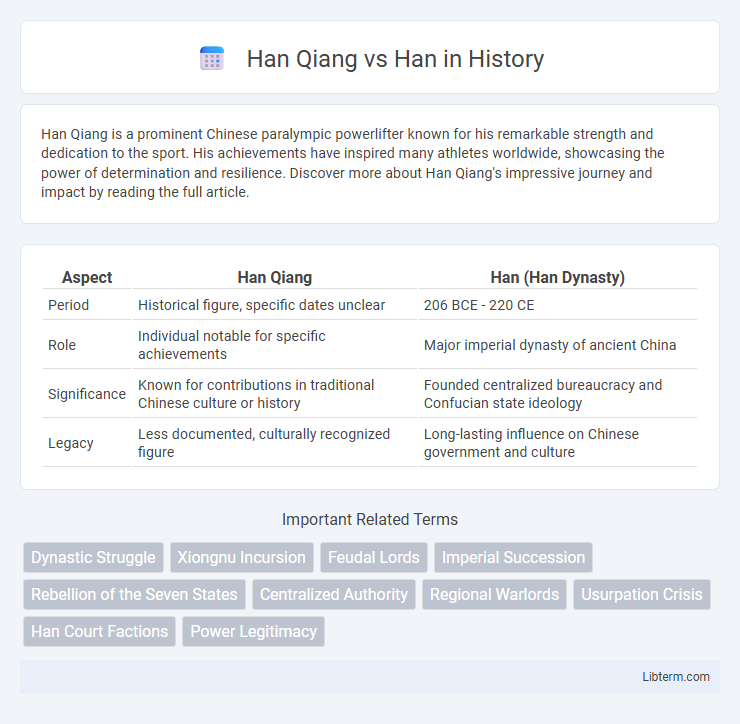 Han Qiang vs Han in History

Han Qiang is a prominent Chinese paralympic powerlifter known for his remarkable strength and dedication to the sport. His achievements have inspired many athletes worldwide, showcasing the power of determination and resilience. Discover more about Han Qiang's impressive journey and impact by reading the full article.

| Aspect | Han Qiang | Han (Han Dynasty) |
|---|---|---|
| Period | Historical figure, specific dates unclear | 206 BCE - 220 CE |
| Role | Individual notable for specific achievements | Major imperial dynasty of ancient China |
| Significance | Known for contributions in traditional Chinese culture or history | Founded centralized bureaucracy and Confucian state ideology |
| Legacy | Less documented, culturally recognized figure | Long-lasting influence on Chinese government and culture |

Important Related Terms

Dynastic Struggle
Xiongnu Incursion
Feudal Lords
Imperial Succession
Rebellion of the Seven States
Centralized Authority
Regional Warlords
Usurpation Crisis
Han Court Factions
Power Legitimacy

Libterm.com