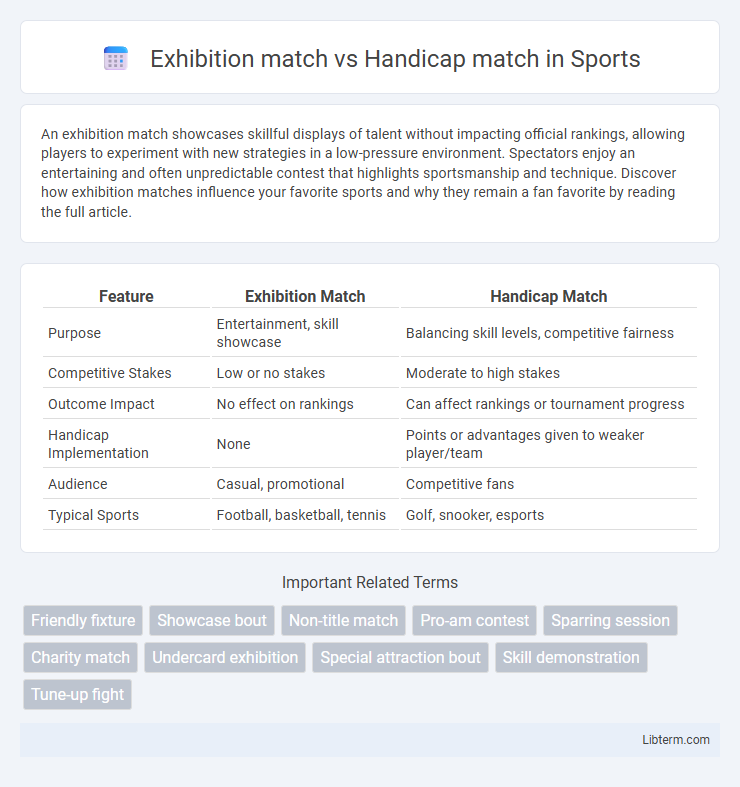 Exhibition match vs Handicap match in Sports

An exhibition match showcases skillful displays of talent without impacting official rankings, allowing players to experiment with new strategies in a low-pressure environment. Spectators enjoy an entertaining and often unpredictable contest that highlights sportsmanship and technique. Discover how exhibition matches influence your favorite sports and why they remain a fan favorite by reading the full article.

| Feature | Exhibition Match | Handicap Match |
|---|---|---|
| Purpose | Entertainment, skill showcase | Balancing skill levels, competitive fairness |
| Competitive Stakes | Low or no stakes | Moderate to high stakes |
| Outcome Impact | No effect on rankings | Can affect rankings or tournament progress |
| Handicap Implementation | None | Points or advantages given to weaker player/team |
| Audience | Casual, promotional | Competitive fans |
| Typical Sports | Football, basketball, tennis | Golf, snooker, esports |

Important Related Terms

Friendly fixture
Showcase bout
Non-title match
Pro-am contest
Sparring session
Charity match
Undercard exhibition
Special attraction bout
Skill demonstration
Tune-up fight

Libterm.com