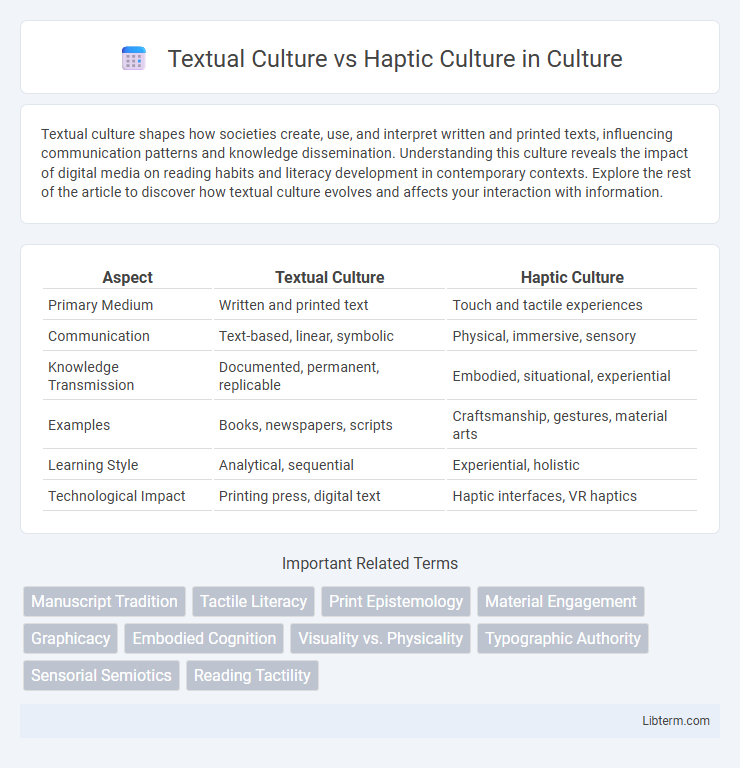 Textual Culture vs Haptic Culture in Culture

Textual culture shapes how societies create, use, and interpret written and printed texts, influencing communication patterns and knowledge dissemination. Understanding this culture reveals the impact of digital media on reading habits and literacy development in contemporary contexts. Explore the rest of the article to discover how textual culture evolves and affects your interaction with information.

| Aspect | Textual Culture | Haptic Culture |
|---|---|---|
| Primary Medium | Written and printed text | Touch and tactile experiences |
| Communication | Text-based, linear, symbolic | Physical, immersive, sensory |
| Knowledge Transmission | Documented, permanent, replicable | Embodied, situational, experiential |
| Examples | Books, newspapers, scripts | Craftsmanship, gestures, material arts |
| Learning Style | Analytical, sequential | Experiential, holistic |
| Technological Impact | Printing press, digital text | Haptic interfaces, VR haptics |

Important Related Terms

Manuscript Tradition
Tactile Literacy
Print Epistemology
Material Engagement
Graphicacy
Embodied Cognition
Visuality vs. Physicality
Typographic Authority
Sensorial Semiotics
Reading Tactility

Libterm.com