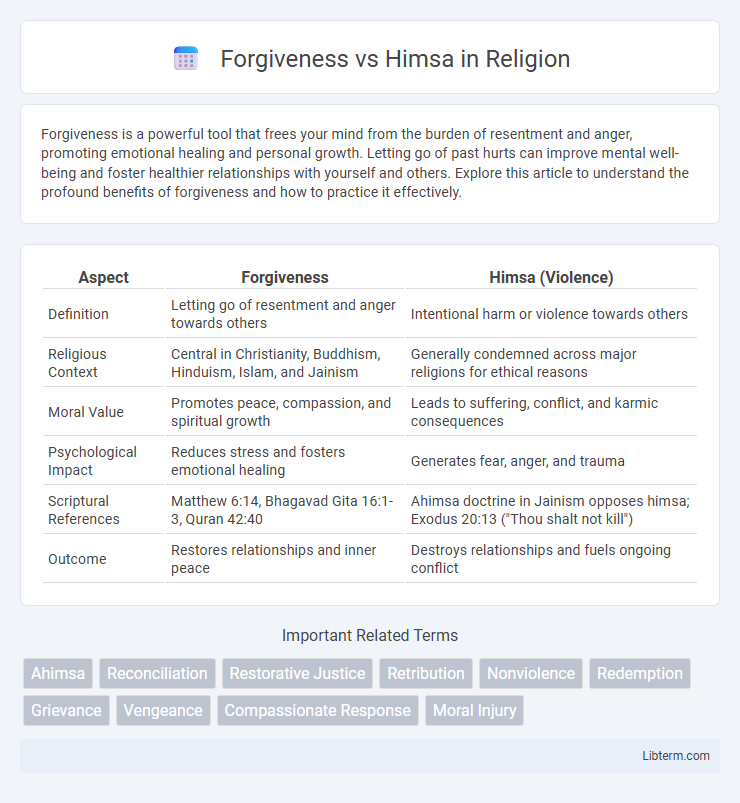 Forgiveness vs Himsa in Religion

Forgiveness is a powerful tool that frees your mind from the burden of resentment and anger, promoting emotional healing and personal growth. Letting go of past hurts can improve mental well-being and foster healthier relationships with yourself and others. Explore this article to understand the profound benefits of forgiveness and how to practice it effectively.

| Aspect | Forgiveness | Himsa (Violence) |
|---|---|---|
| Definition | Letting go of resentment and anger towards others | Intentional harm or violence towards others |
| Religious Context | Central in Christianity, Buddhism, Hinduism, Islam, and Jainism | Generally condemned across major religions for ethical reasons |
| Moral Value | Promotes peace, compassion, and spiritual growth | Leads to suffering, conflict, and karmic consequences |
| Psychological Impact | Reduces stress and fosters emotional healing | Generates fear, anger, and trauma |
| Scriptural References | Matthew 6:14, Bhagavad Gita 16:1-3, Quran 42:40 | Ahimsa doctrine in Jainism opposes himsa; Exodus 20:13 ("Thou shalt not kill") |
| Outcome | Restores relationships and inner peace | Destroys relationships and fuels ongoing conflict |

Important Related Terms

Ahimsa Reconciliation Restorative Justice Retribution Nonviolence Redemption Grievance Vengeance Compassionate Response Moral Injury

Libterm.com