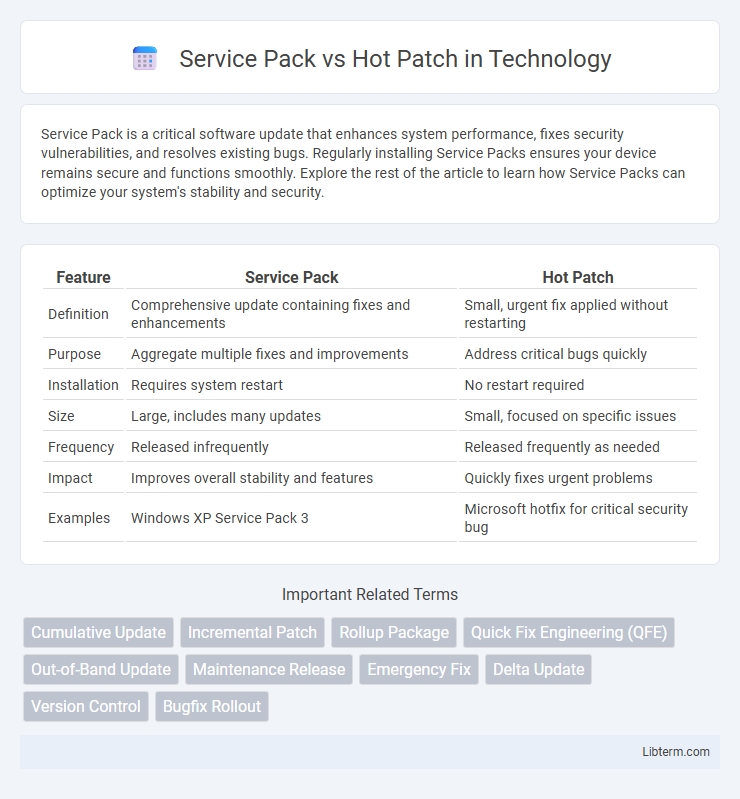 Service Pack vs Hot Patch in Technology

Service Pack is a critical software update that enhances system performance, fixes security vulnerabilities, and resolves existing bugs. Regularly installing Service Packs ensures your device remains secure and functions smoothly. Explore the rest of the article to learn how Service Packs can optimize your system's stability and security.

| Feature | Service Pack | Hot Patch |
|---|---|---|
| Definition | Comprehensive update containing fixes and enhancements | Small, urgent fix applied without restarting |
| Purpose | Aggregate multiple fixes and improvements | Address critical bugs quickly |
| Installation | Requires system restart | No restart required |
| Size | Large, includes many updates | Small, focused on specific issues |
| Frequency | Released infrequently | Released frequently as needed |
| Impact | Improves overall stability and features | Quickly fixes urgent problems |
| Examples | Windows XP Service Pack 3 | Microsoft hotfix for critical security bug |

Important Related Terms

Cumulative Update
Incremental Patch
Rollup Package
Quick Fix Engineering (QFE)
Out-of-Band Update
Maintenance Release
Emergency Fix
Delta Update
Version Control
Bugfix Rollout

Libterm.com