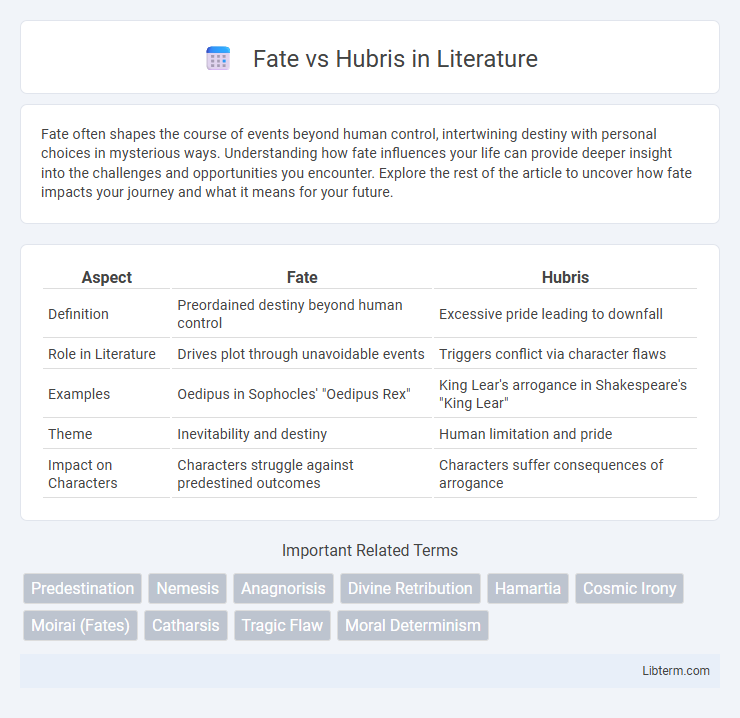 Fate vs Hubris in Literature

Fate often shapes the course of events beyond human control, intertwining destiny with personal choices in mysterious ways. Understanding how fate influences your life can provide deeper insight into the challenges and opportunities you encounter. Explore the rest of the article to uncover how fate impacts your journey and what it means for your future.

| Aspect | Fate | Hubris |
|---|---|---|
| Definition | Preordained destiny beyond human control | Excessive pride leading to downfall |
| Role in Literature | Drives plot through unavoidable events | Triggers conflict via character flaws |
| Examples | Oedipus in Sophocles' "Oedipus Rex" | King Lear's arrogance in Shakespeare's "King Lear" |
| Theme | Inevitability and destiny | Human limitation and pride |
| Impact on Characters | Characters struggle against predestined outcomes | Characters suffer consequences of arrogance |

Important Related Terms

Predestination Nemesis Anagnorisis Divine Retribution Hamartia Cosmic Irony Moirai (Fates) Catharsis Tragic Flaw Moral Determinism

Libterm.com