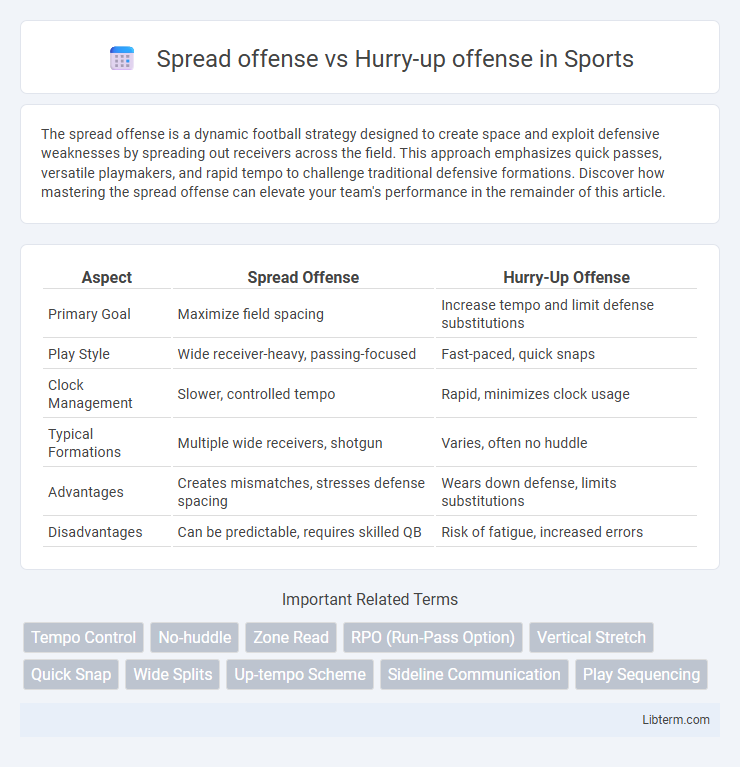 Spread offense vs Hurry-up offense in Sports

The spread offense is a dynamic football strategy designed to create space and exploit defensive weaknesses by spreading out receivers across the field. This approach emphasizes quick passes, versatile playmakers, and rapid tempo to challenge traditional defensive formations. Discover how mastering the spread offense can elevate your team's performance in the remainder of this article.

| Aspect | Spread Offense | Hurry-Up Offense |
|---|---|---|
| Primary Goal | Maximize field spacing | Increase tempo and limit defense substitutions |
| Play Style | Wide receiver-heavy, passing-focused | Fast-paced, quick snaps |
| Clock Management | Slower, controlled tempo | Rapid, minimizes clock usage |
| Typical Formations | Multiple wide receivers, shotgun | Varies, often no huddle |
| Advantages | Creates mismatches, stresses defense spacing | Wears down defense, limits substitutions |
| Disadvantages | Can be predictable, requires skilled QB | Risk of fatigue, increased errors |

Important Related Terms

Tempo Control
No-huddle
Zone Read
RPO (Run-Pass Option)
Vertical Stretch
Quick Snap
Wide Splits
Up-tempo Scheme
Sideline Communication
Play Sequencing

Libterm.com