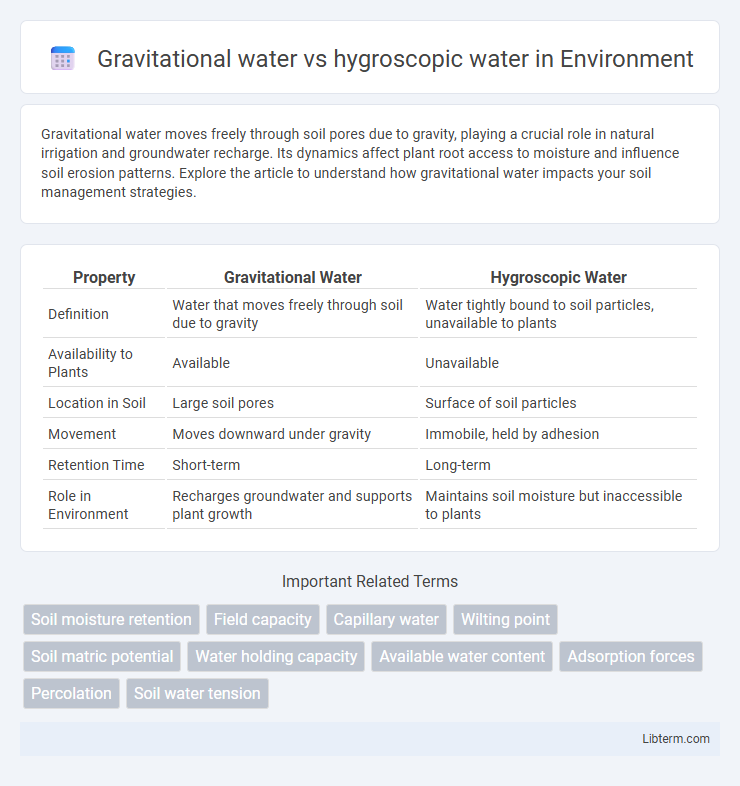 Gravitational water vs hygroscopic water in Environment

Gravitational water moves freely through soil pores due to gravity, playing a crucial role in natural irrigation and groundwater recharge. Its dynamics affect plant root access to moisture and influence soil erosion patterns. Explore the article to understand how gravitational water impacts your soil management strategies.

| Property | Gravitational Water | Hygroscopic Water |
|---|---|---|
| Definition | Water that moves freely through soil due to gravity | Water tightly bound to soil particles, unavailable to plants |
| Availability to Plants | Available | Unavailable |
| Location in Soil | Large soil pores | Surface of soil particles |
| Movement | Moves downward under gravity | Immobile, held by adhesion |
| Retention Time | Short-term | Long-term |
| Role in Environment | Recharges groundwater and supports plant growth | Maintains soil moisture but inaccessible to plants |

Important Related Terms

Soil moisture retention
Field capacity
Capillary water
Wilting point
Soil matric potential
Water holding capacity
Available water content
Adsorption forces
Percolation
Soil water tension

Libterm.com