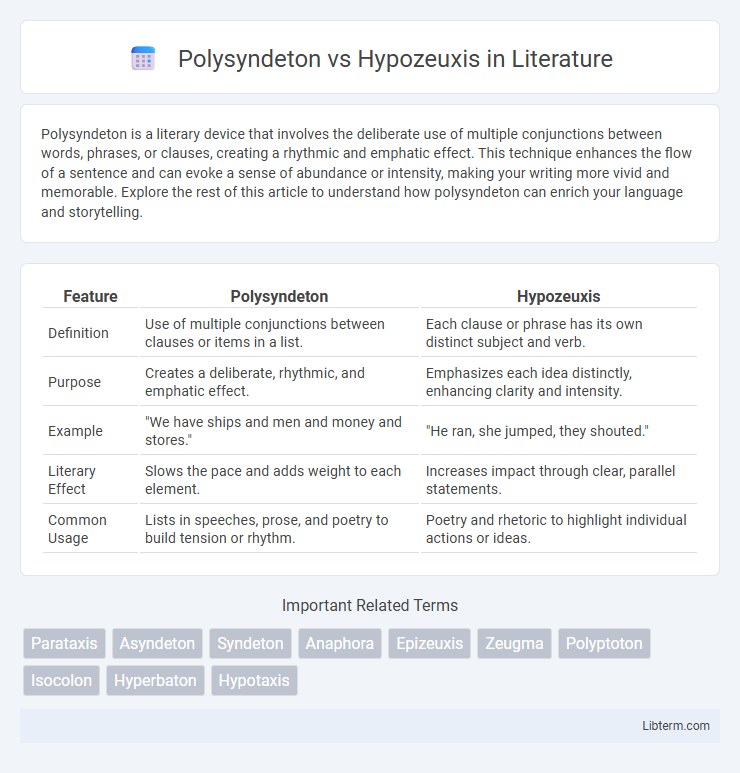 Polysyndeton vs Hypozeuxis in Literature

Polysyndeton is a literary device that involves the deliberate use of multiple conjunctions between words, phrases, or clauses, creating a rhythmic and emphatic effect. This technique enhances the flow of a sentence and can evoke a sense of abundance or intensity, making your writing more vivid and memorable. Explore the rest of this article to understand how polysyndeton can enrich your language and storytelling.

| Feature | Polysyndeton | Hypozeuxis |
|---|---|---|
| Definition | Use of multiple conjunctions between clauses or items in a list. | Each clause or phrase has its own distinct subject and verb. |
| Purpose | Creates a deliberate, rhythmic, and emphatic effect. | Emphasizes each idea distinctly, enhancing clarity and intensity. |
| Example | "We have ships and men and money and stores." | "He ran, she jumped, they shouted." |
| Literary Effect | Slows the pace and adds weight to each element. | Increases impact through clear, parallel statements. |
| Common Usage | Lists in speeches, prose, and poetry to build tension or rhythm. | Poetry and rhetoric to highlight individual actions or ideas. |

Important Related Terms

Parataxis Asyndeton Syndeton Anaphora Epizeuxis Zeugma Polyptoton Isocolon Hyperbaton Hypotaxis

Libterm.com