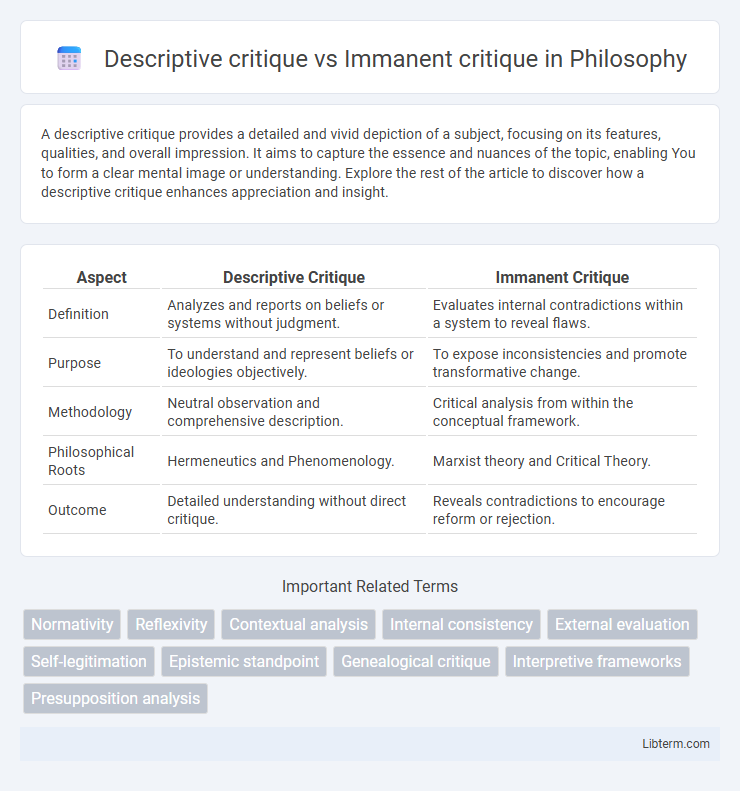 Descriptive critique vs Immanent critique in Philosophy

A descriptive critique provides a detailed and vivid depiction of a subject, focusing on its features, qualities, and overall impression. It aims to capture the essence and nuances of the topic, enabling You to form a clear mental image or understanding. Explore the rest of the article to discover how a descriptive critique enhances appreciation and insight.

| Aspect | Descriptive Critique | Immanent Critique |
|---|---|---|
| Definition | Analyzes and reports on beliefs or systems without judgment. | Evaluates internal contradictions within a system to reveal flaws. |
| Purpose | To understand and represent beliefs or ideologies objectively. | To expose inconsistencies and promote transformative change. |
| Methodology | Neutral observation and comprehensive description. | Critical analysis from within the conceptual framework. |
| Philosophical Roots | Hermeneutics and Phenomenology. | Marxist theory and Critical Theory. |
| Outcome | Detailed understanding without direct critique. | Reveals contradictions to encourage reform or rejection. |

Important Related Terms

Normativity
Reflexivity
Contextual analysis
Internal consistency
External evaluation
Self-legitimation
Epistemic standpoint
Genealogical critique
Interpretive frameworks
Presupposition analysis

Libterm.com